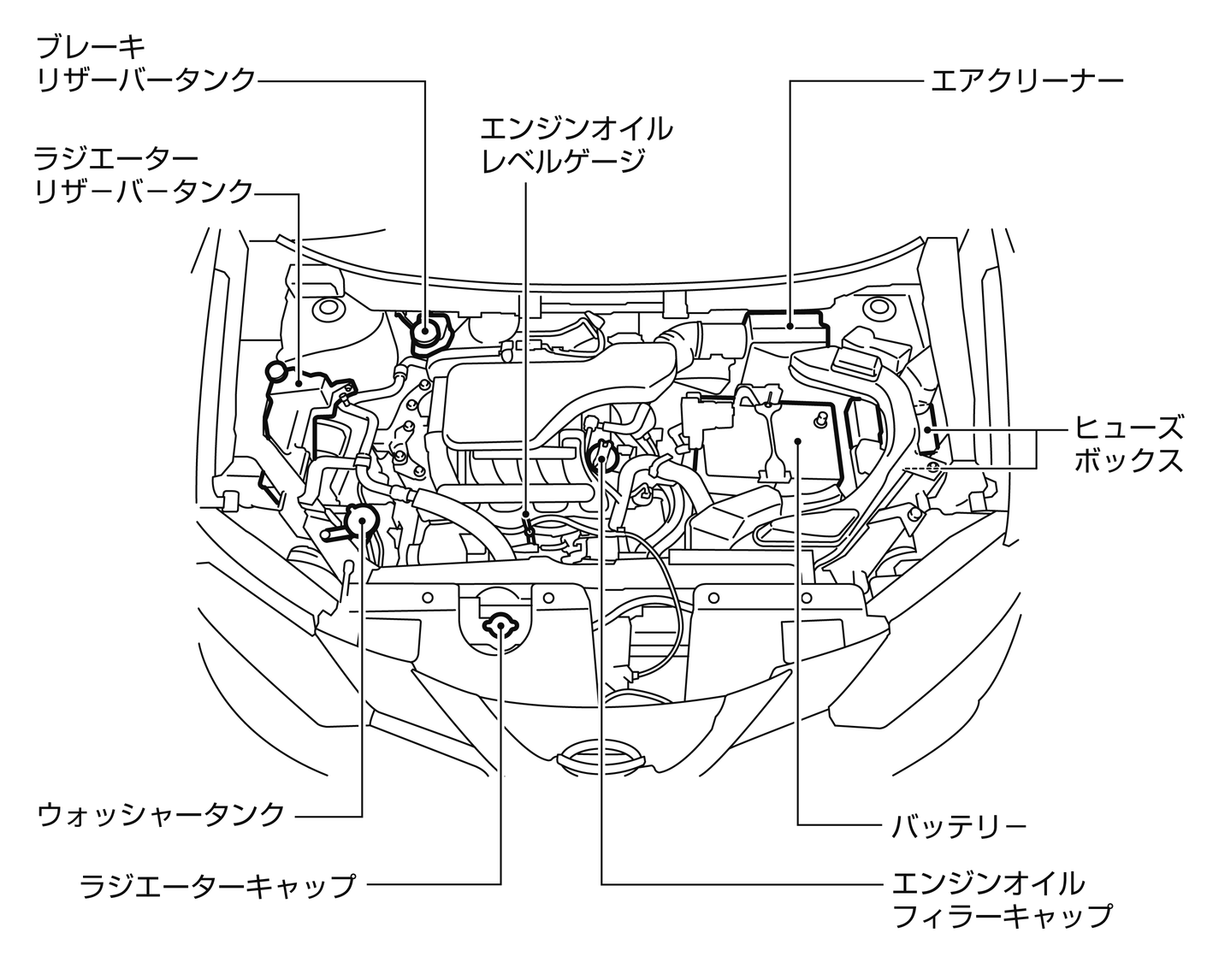 ブレーキ
リザーバータンク

ラジエーター
リザーバータンク

エンジンオイル
レベルゲージ

エアクリーナー

ヒューズ
ボックス

ウォッシャータンク

ラジエーターキャップ

バッテリー

エンジンオイル
フィラーキャップ