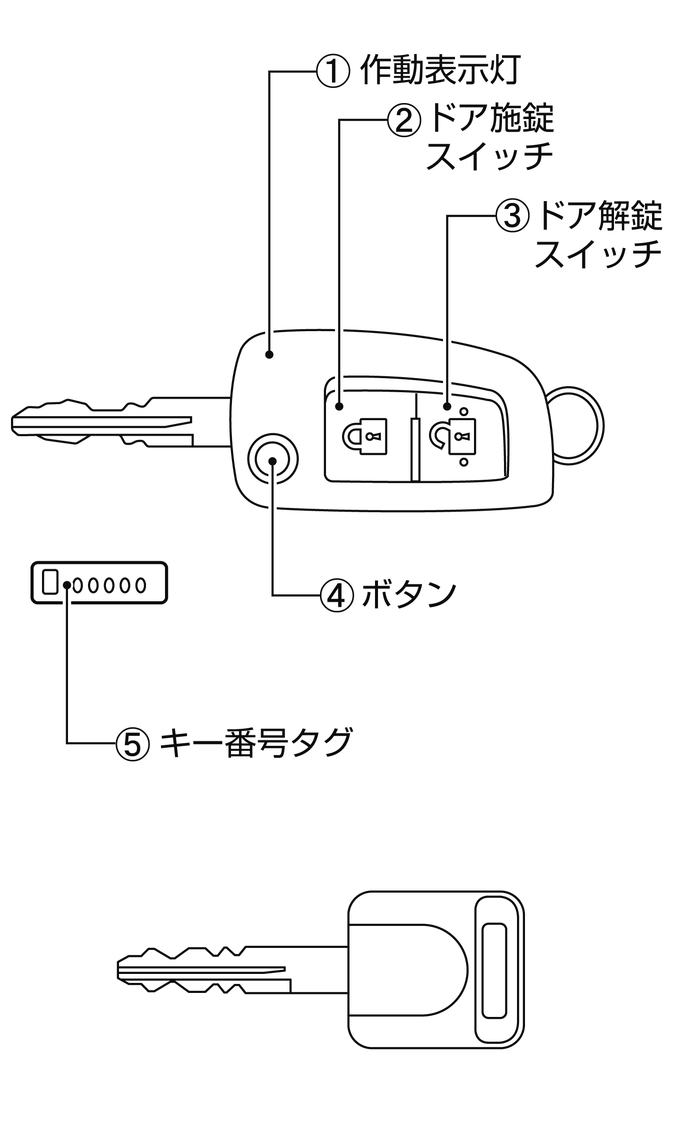 ① 作動表示灯

② ドア施錠スイッチ

③ ドア解錠スイッチ

④ ボタン

00000

⑤ キー番号タグ