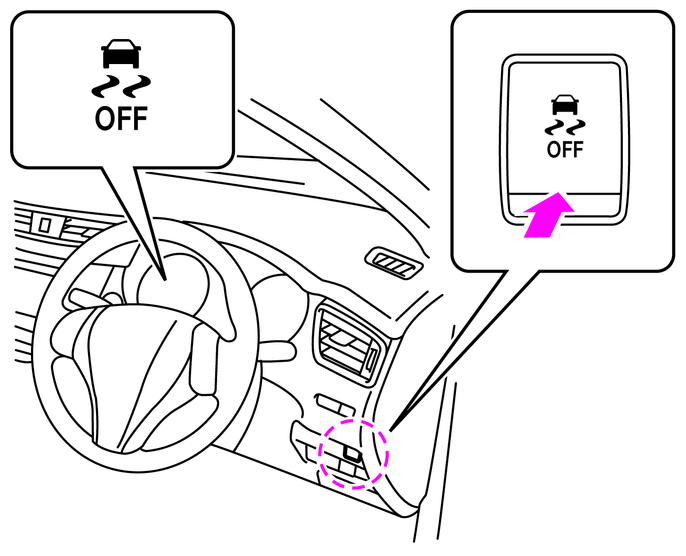 OFF

OFF