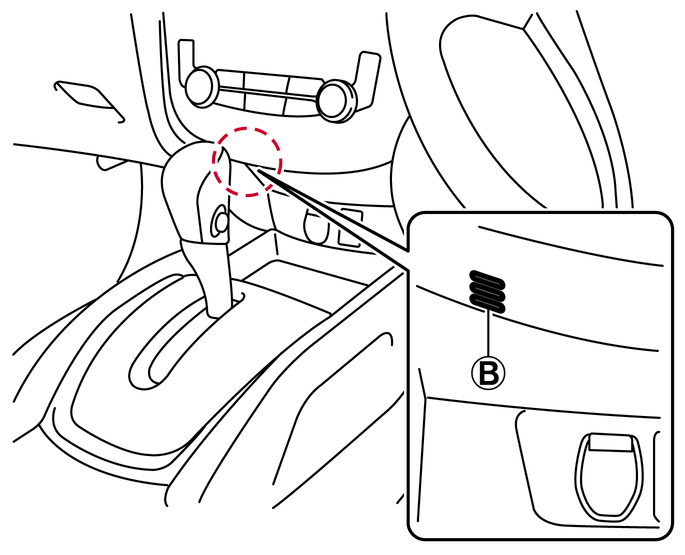 B