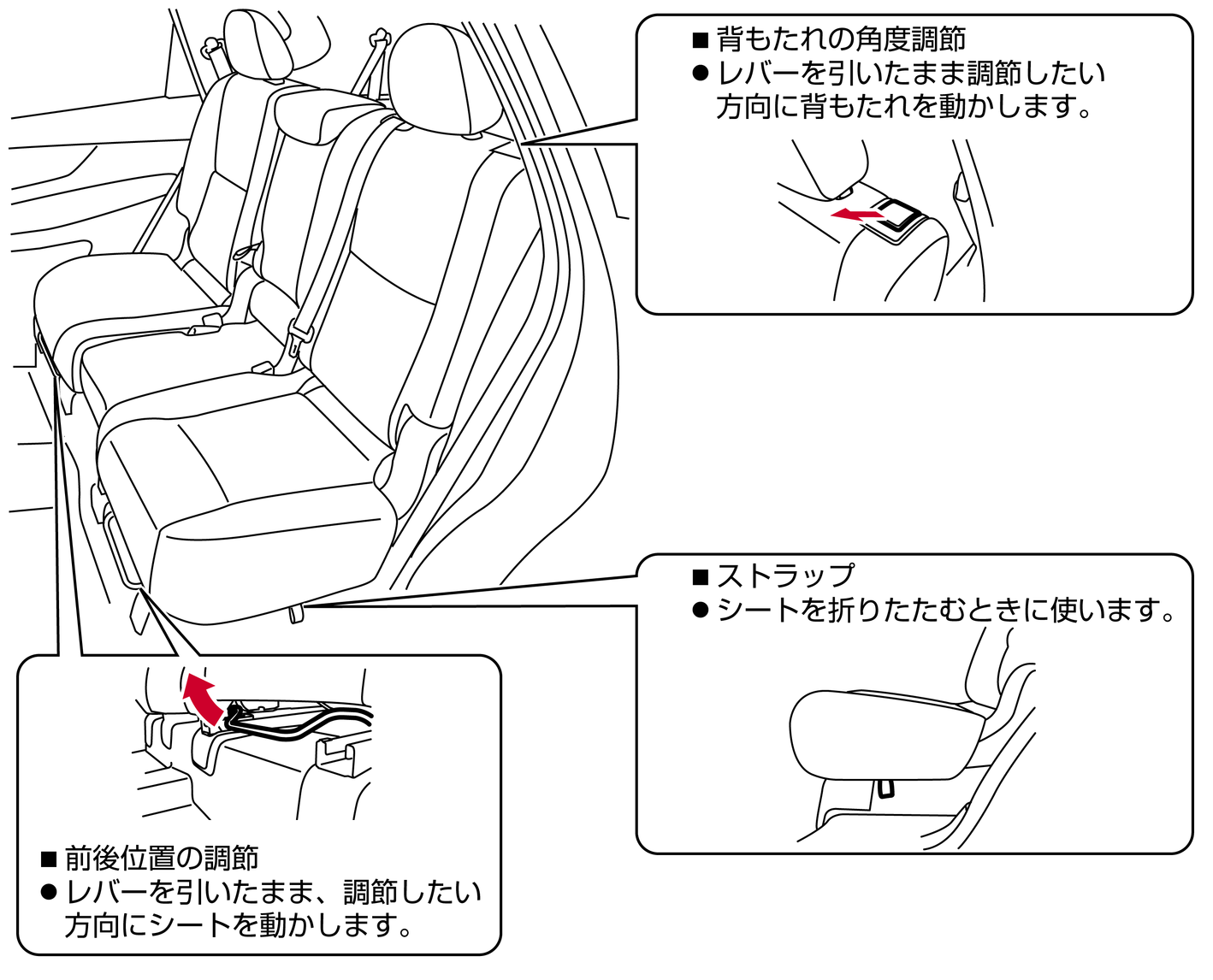 ■ 背もたれの角度調節
● レバーを引いたまま調節したい方向に背もたれを動かします。

■ ストラップ
● シートを折りたたむときに使います。

■ 前後位置の調節
● レバーを引いたまま、調節したい方向にシートを動かします。