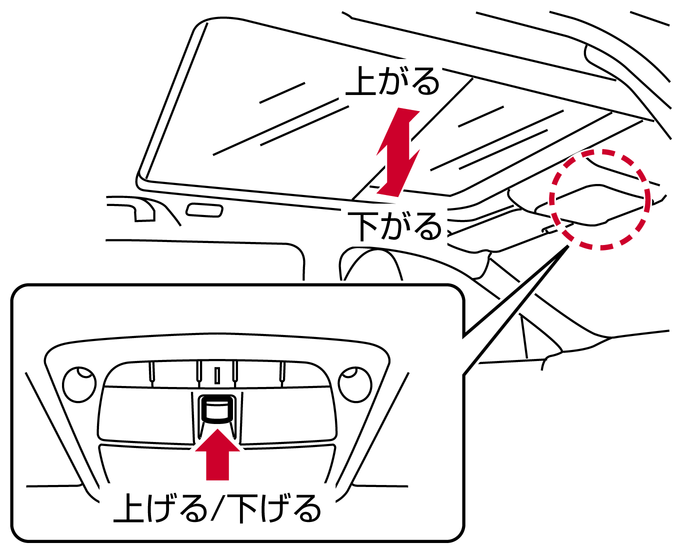 上がる

下がる

上げる/下げる