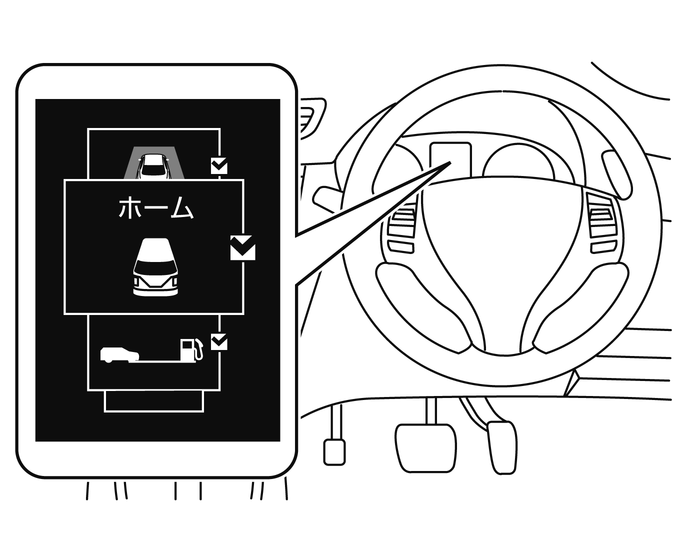 ホーム