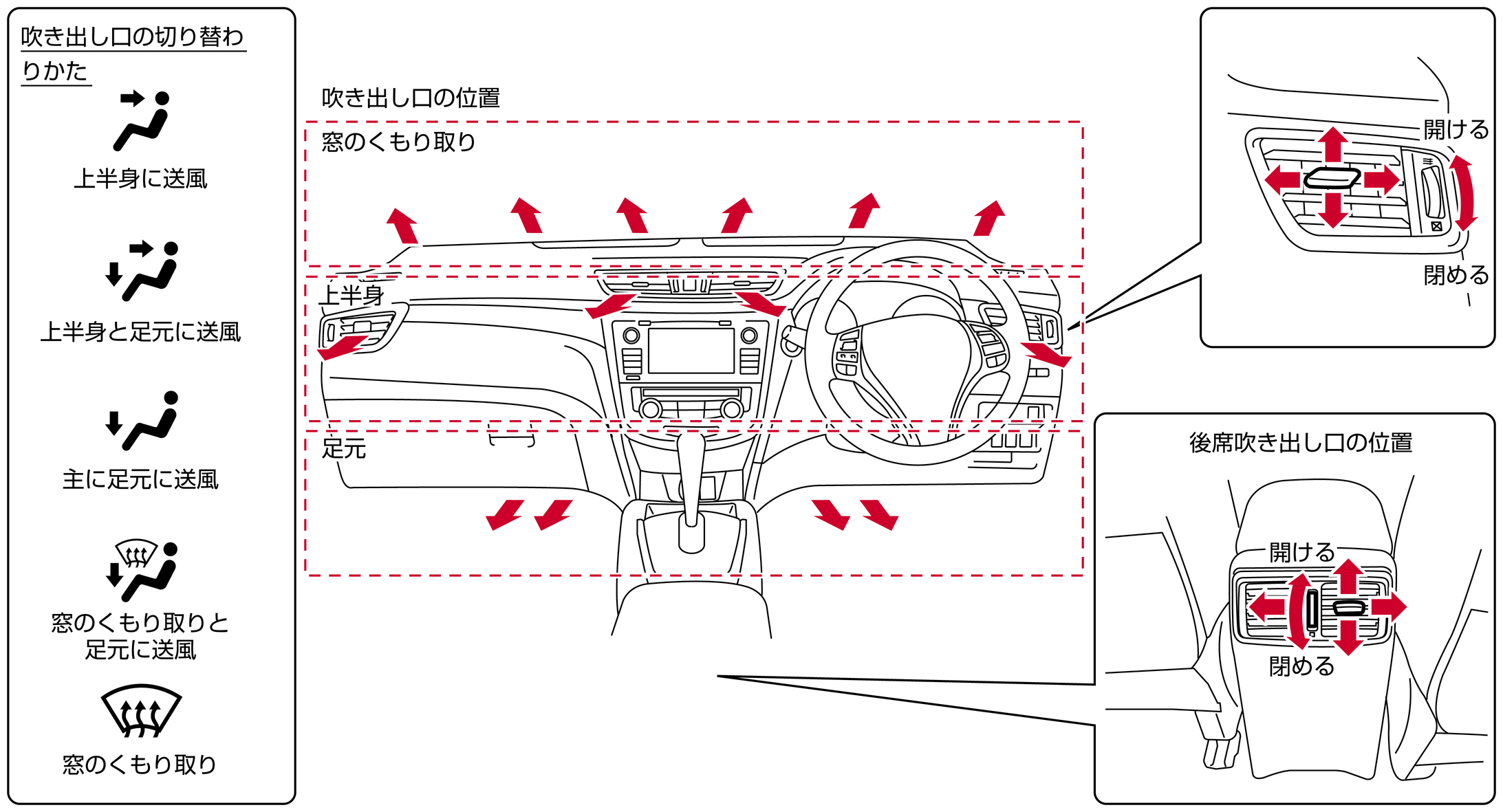 吹き出し口の切り替わりかた

上半身に送風

上半身と足元に送風

主に足元に送風

窓のくもり取りと足元に送風

窓のくもり取り

吹き出し口の位置

窓のくもり取り

上半身

足元

開ける

閉める

後席吹き出し口の位置

開ける

閉める