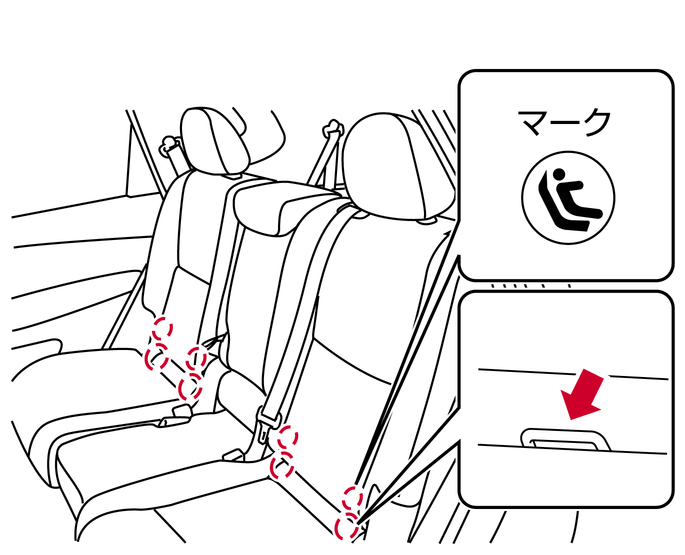 マーク