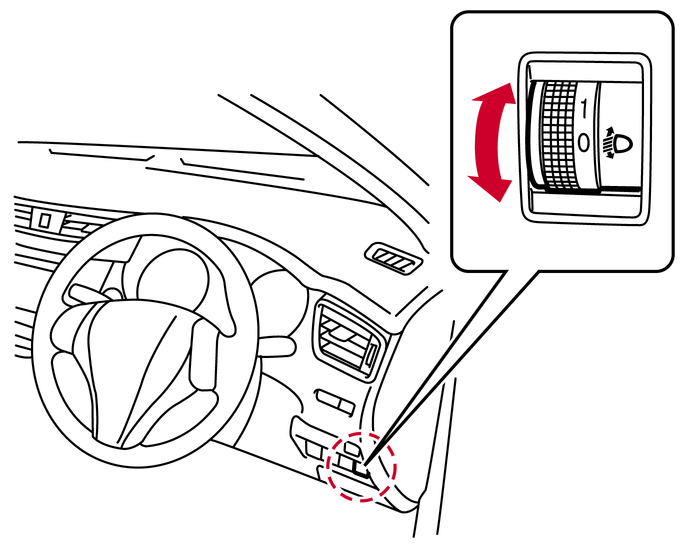 1
0