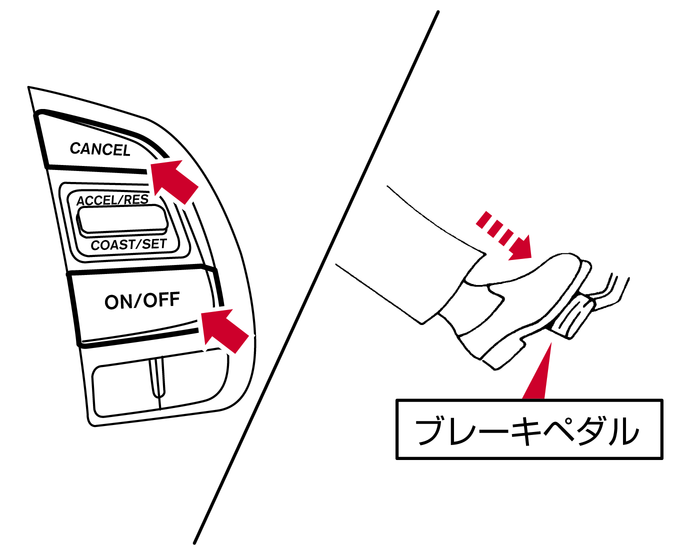 CANCEL
ACCEL/RES
COAST/SET
ON/OFF
ブレーキペダル