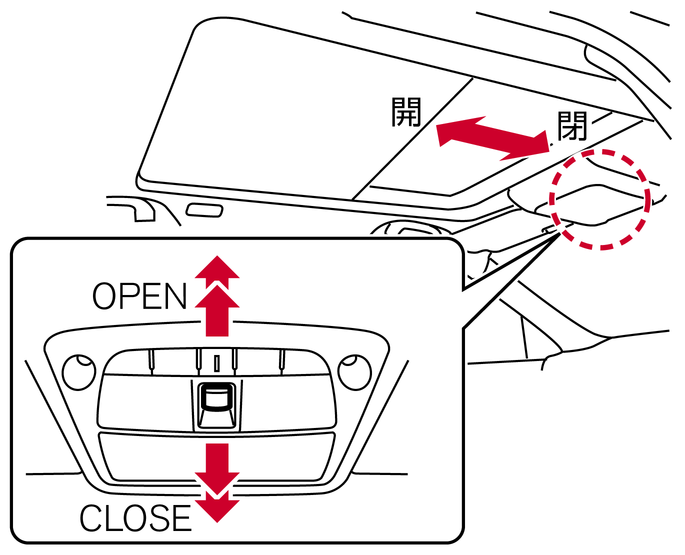 開
閉
OPEN
CLOSE