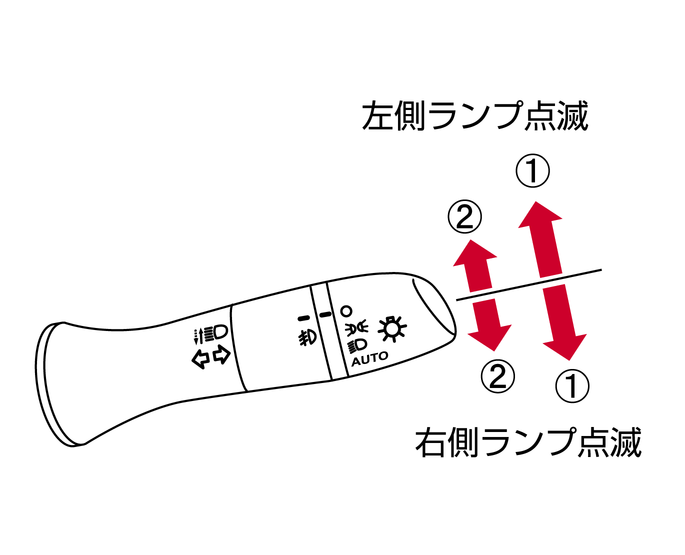 左側ランプ点滅

①

②

AUTO

②

①

右側ランプ点滅