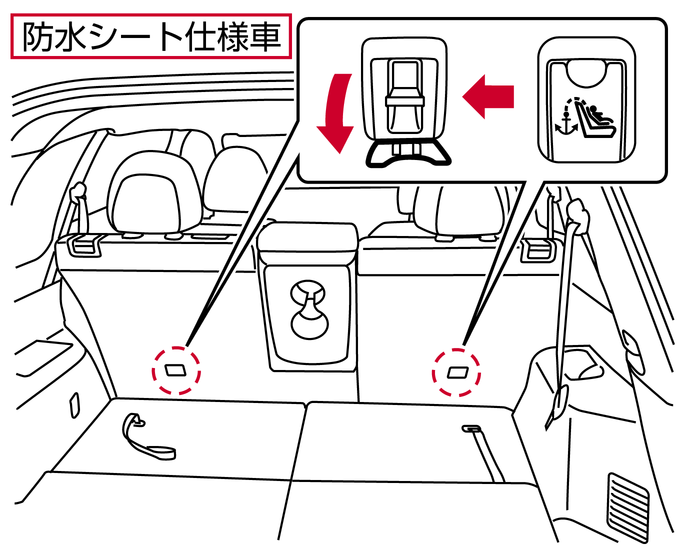 防水シート仕様車