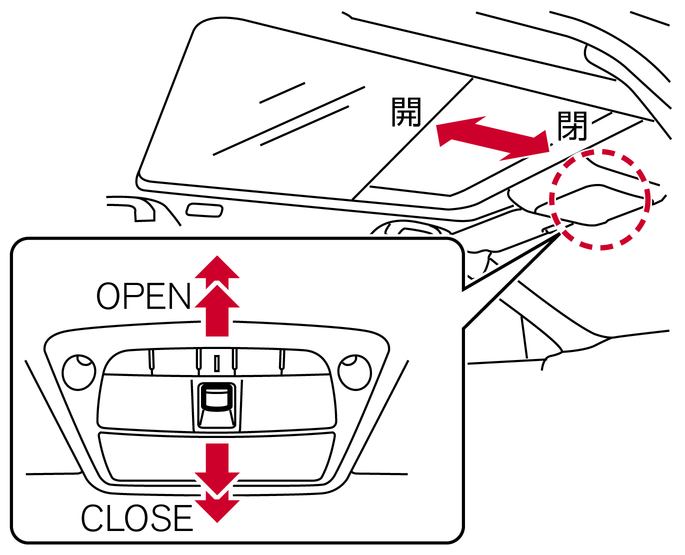 開
閉
OPEN
CLOSE