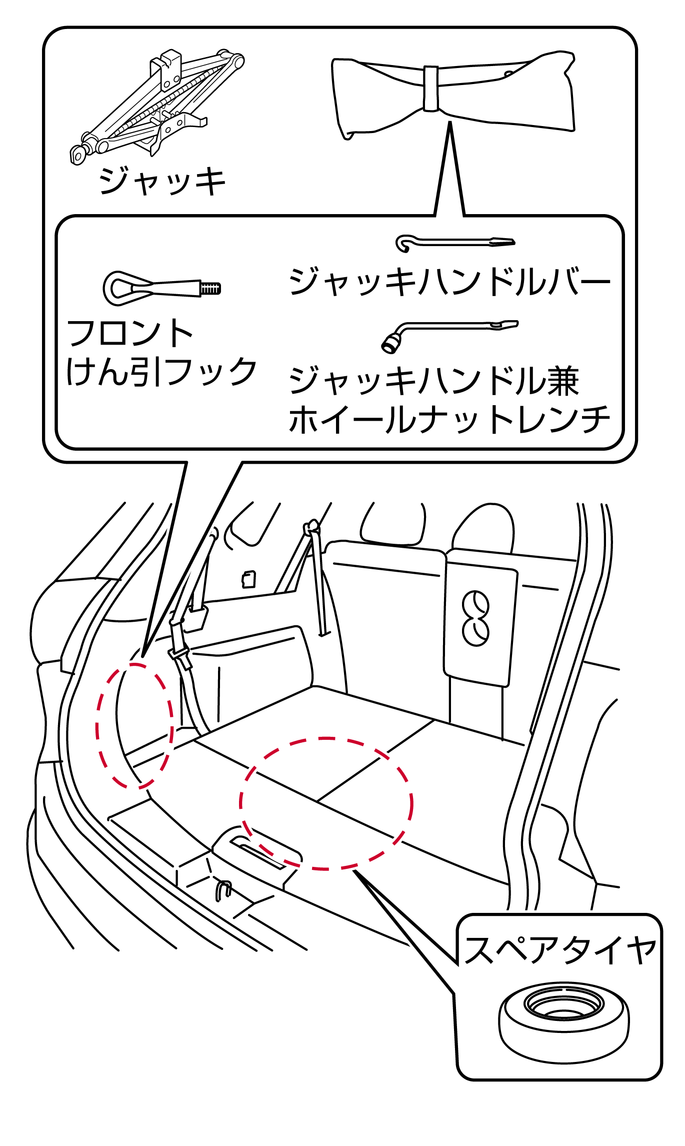 ジャッキ

フロント
けん引フック

ジャッキハンドルバー

ジャッキハンドル兼
ホイールナットレンチ

スペアタイヤ