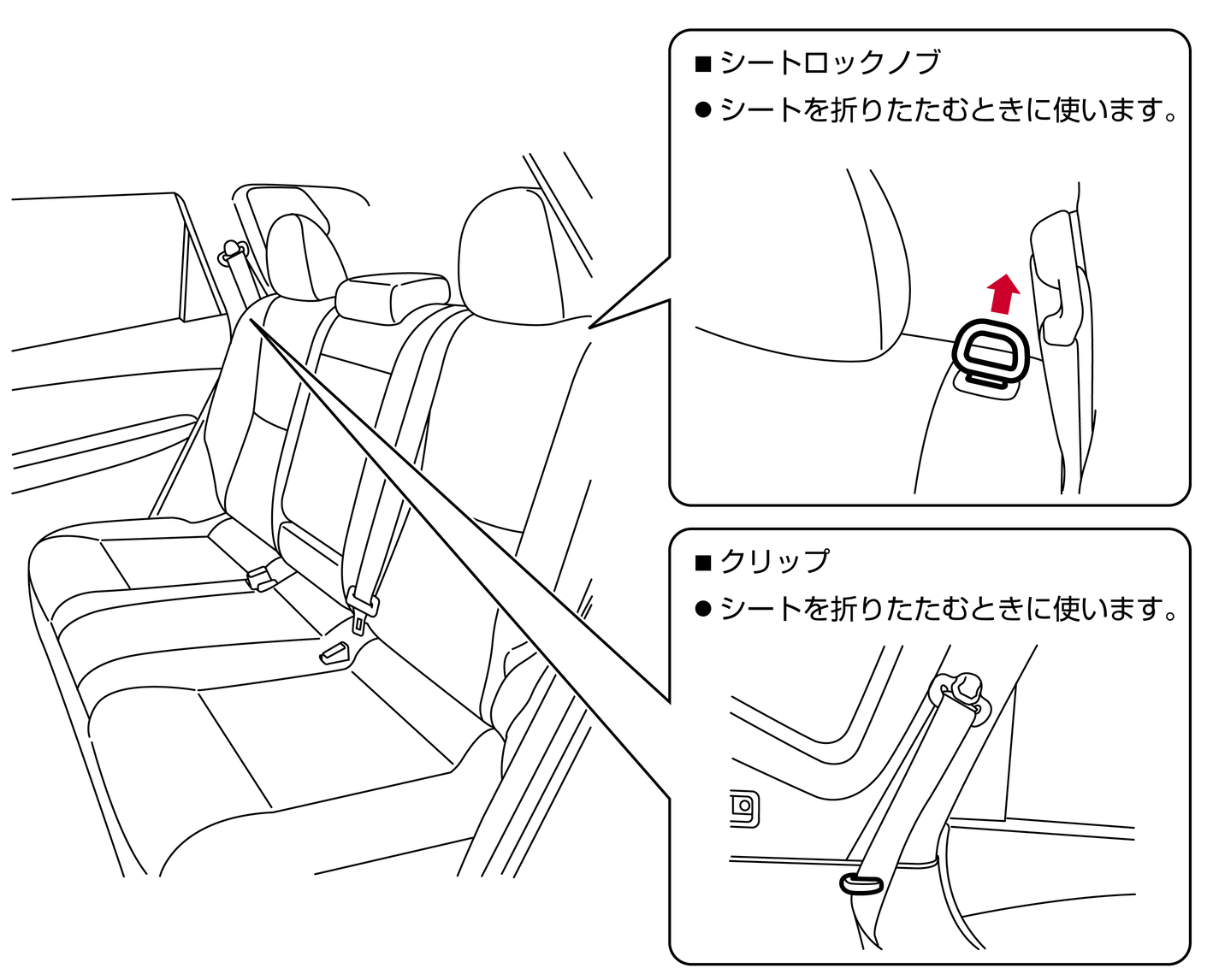 ■ シートロックノブ
● シートを折りたたむときに使います。

■ クリップ
● シートを折りたたむときに使います。