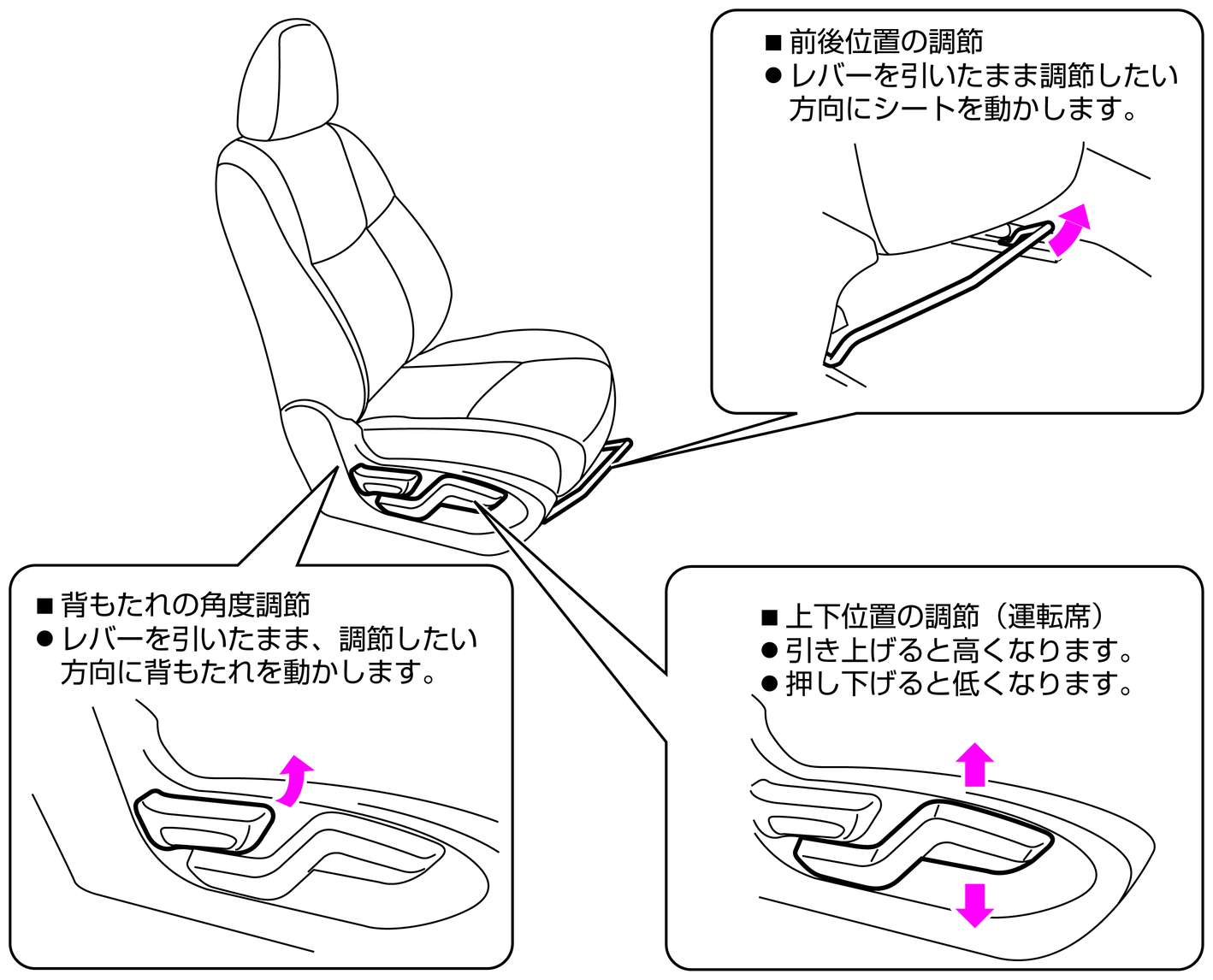 ■ 前後位置の調節
● レバーを引いたまま調節したい方向にシートを動かします。

■ 背もたれの角度調節
● レバーを引いたまま、調節したい方向に背もたれを動かします。

■ 上下位置の調節（運転席）
● 引き上げると高くなります。
● 押し下げると低くなります。