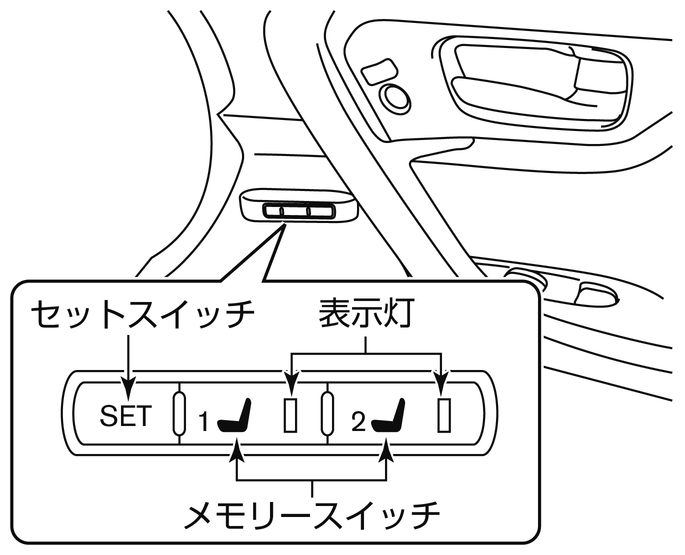 セットスイッチ

表示灯

SET

1

2

メモリースイッチ