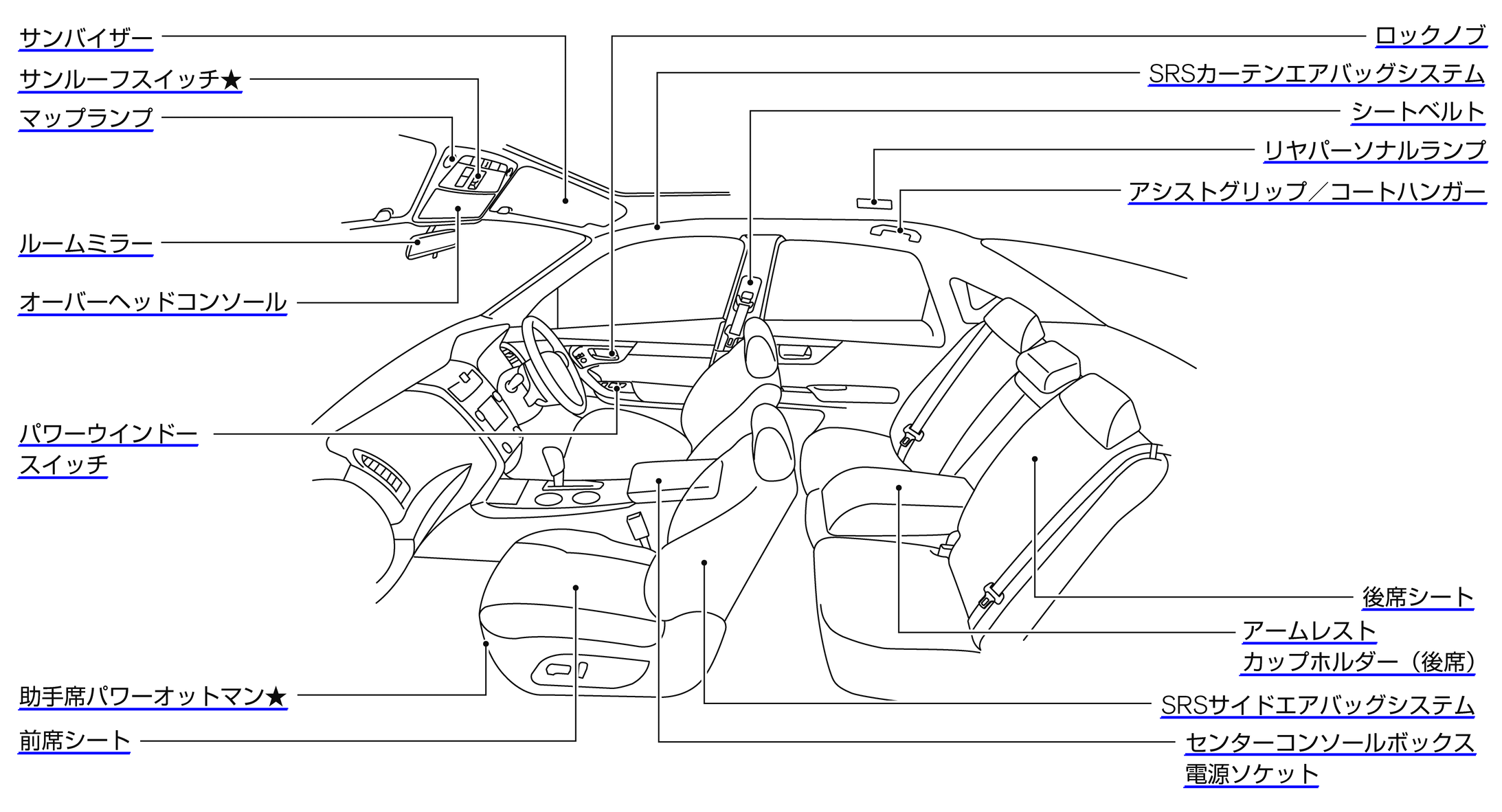 サンバイザー
サンルーフスイッチ★
マップランプ
ルームミラー
オーバーヘッドコンソール
パワーウインドースイッチ
助手席パワーオットマン★
前席シート

ロックノブ
SRSカーテンエアバッグシステム
シートベルト
リヤパーソナルランプ
アシストグリップ／コートハンガー
後席シート
アームレスト
カップホルダー（後席）
SRSサイドエアバッグシステム
センターコンソールボックス
電源ソケット