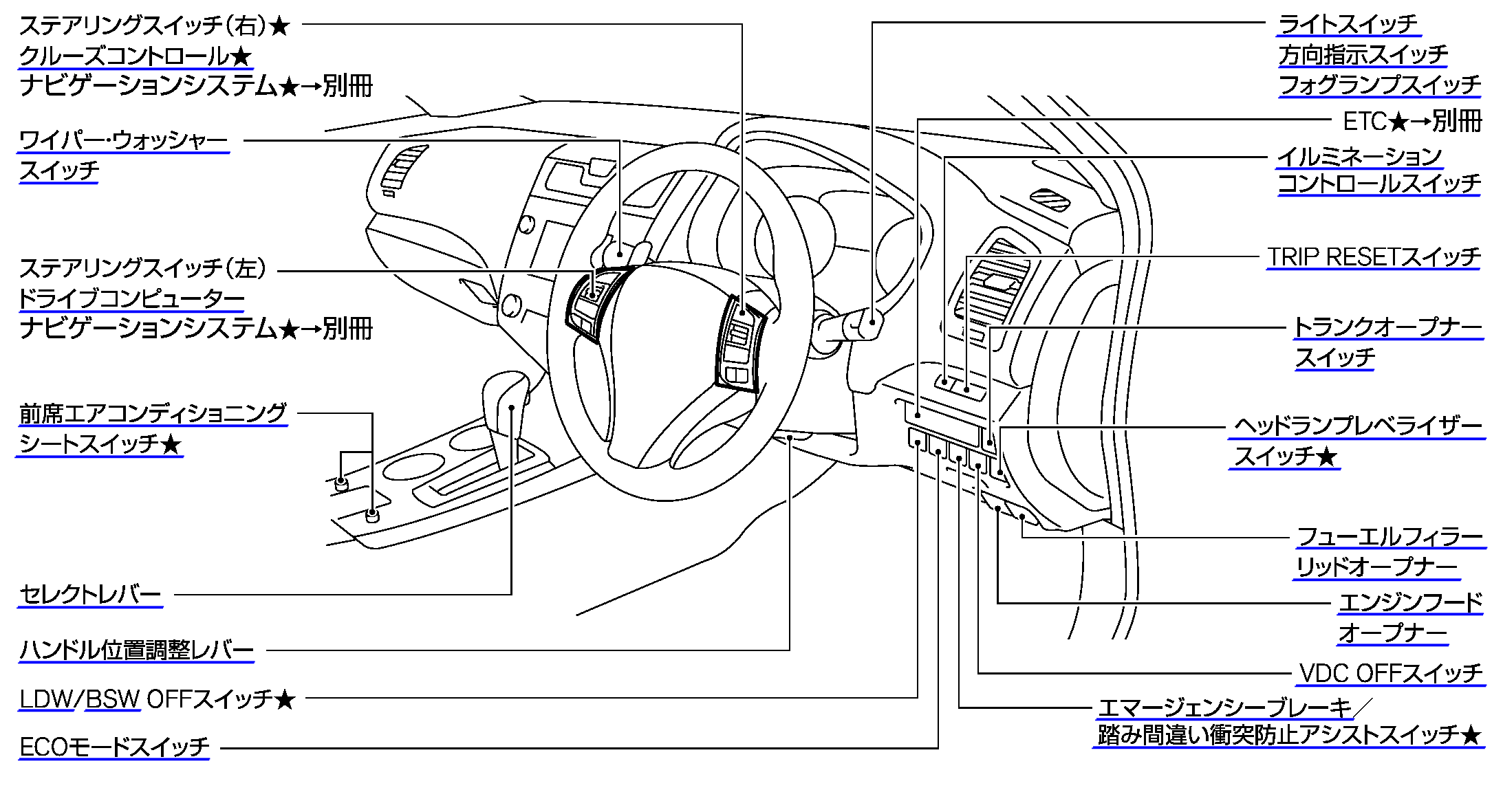 ステアリングスイッチ（右）★
クルーズコントロール★
ナビゲーションシステム★→別冊

ワイパー・ウォッシャースイッチ

ステアリングスイッチ（左）
ドライブコンピューター
ナビゲーションシステム★→別冊

前席エアコンディショニングシートスイッチ★

セレクトレバー

ハンドル位置調整レバー

LDW/BSW OFFスイッチ★

ECOモードスイッチ

ライトスイッチ
方向指示スイッチ
フォグランプスイッチ

ETC★→別冊

イルミネーションコントロールスイッチ

TRIP RESETスイッチ

トランクオープナースイッチ

ヘッドランプレベライザースイッチ★

フューエルフィラーリッドオープナー

エンジンフードオープナー

VDC OFFスイッチ

エマージェンシーブレーキ／踏み間違い衝突防止アシストスイッチ★