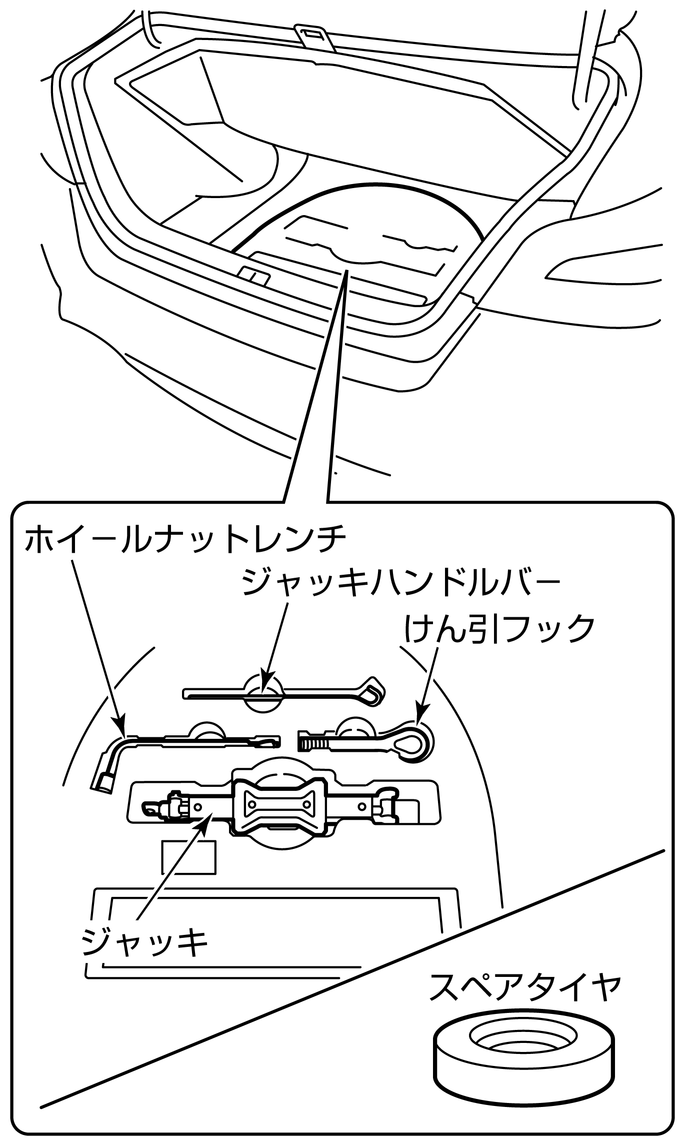 ホイールナットレンチ
ジャッキハンドルバー
けん引フック
ジャッキ
スペアタイヤ