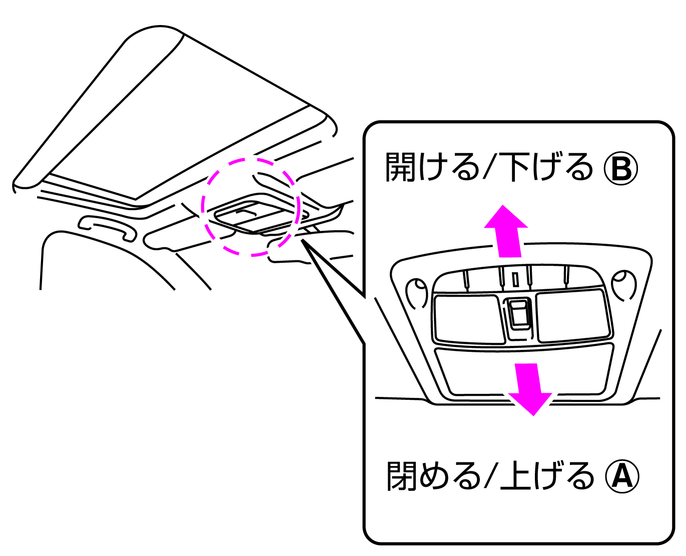 開ける/下げる Ⓑ

閉める/上げる Ⓐ