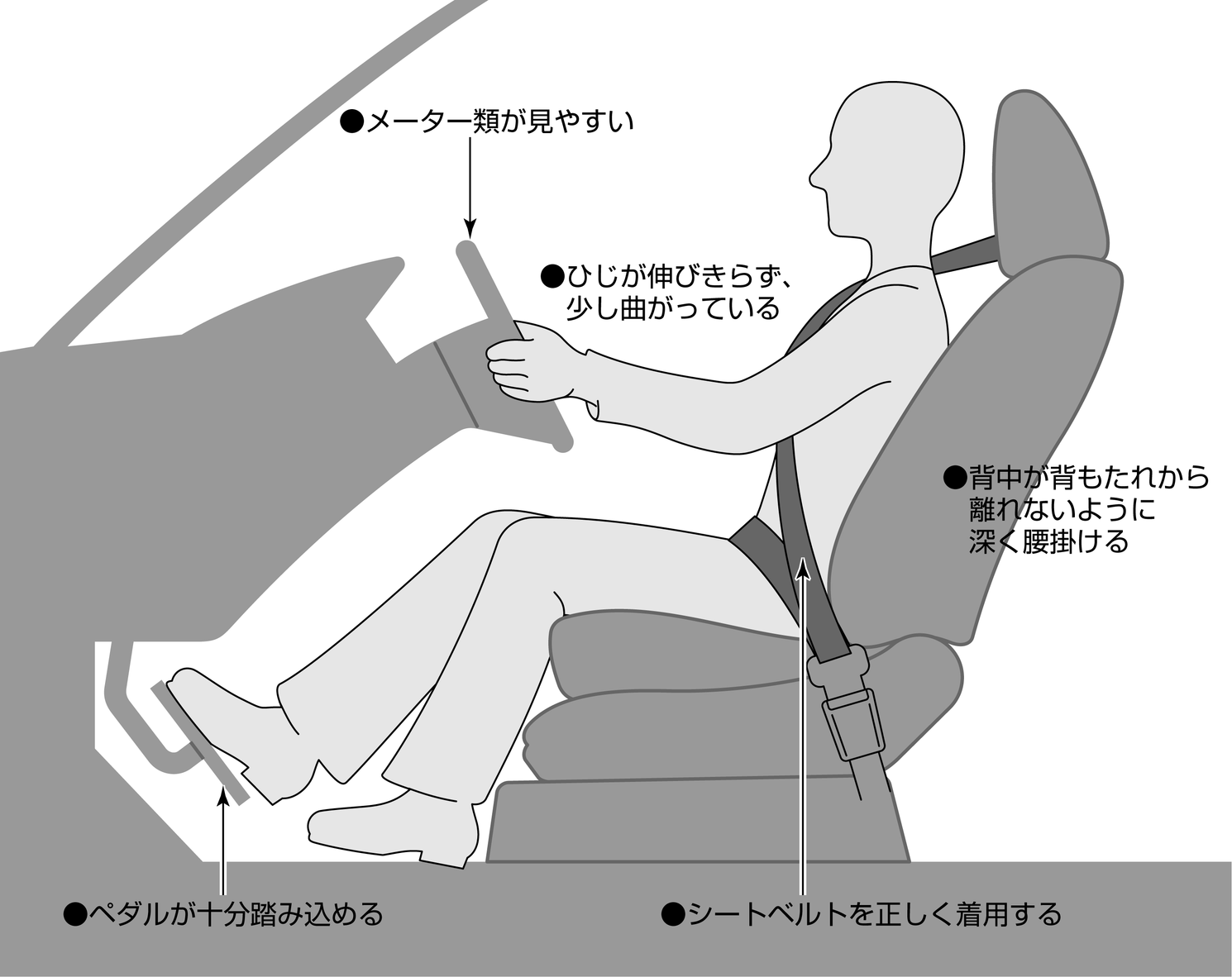 ●メーター類が見やすい

●ひじが伸びきらず、少し曲がっている

●背中が背もたれから離れないように深く腰掛ける

●ペダルが十分踏み込める

●シートベルトを正しく着用する