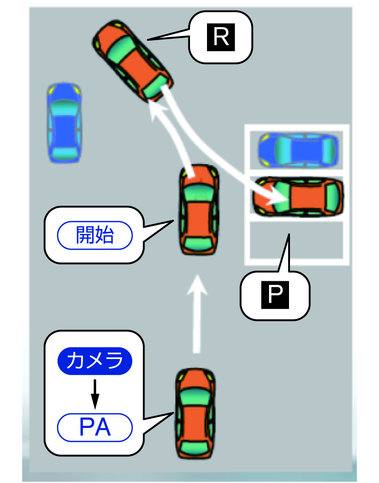 R

開始

P

カメラ

PA