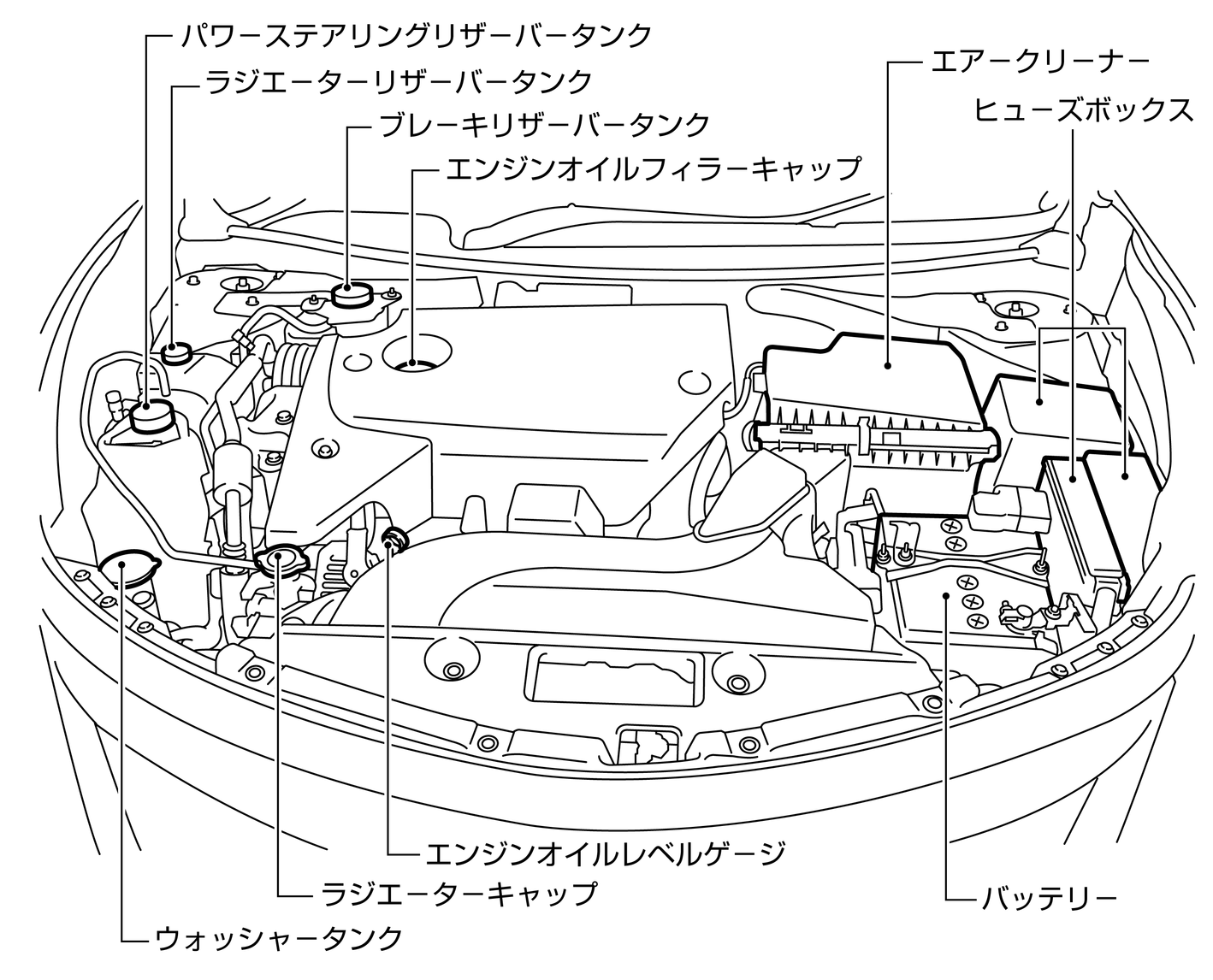 パワーステアリングリザーバータンク
ラジエーターリザーバータンク
ブレーキリザーバータンク
エンジンオイルフィラーキャップ
エアークリーナー
ヒューズボックス
エンジンオイルレベルゲージ
ラジエーターキャップ
ウォッシャータンク
バッテリー