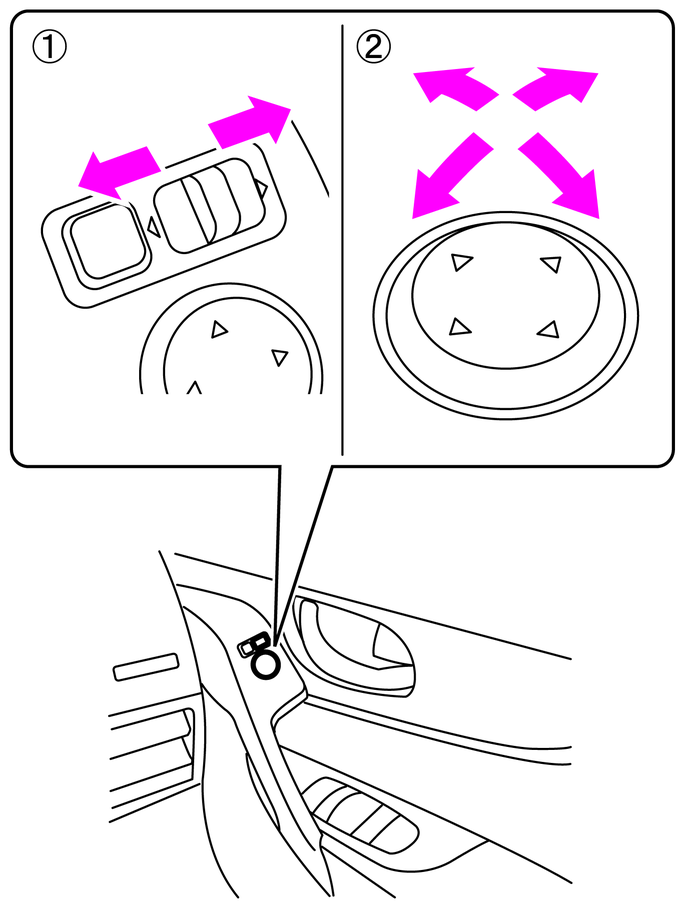 ①

②