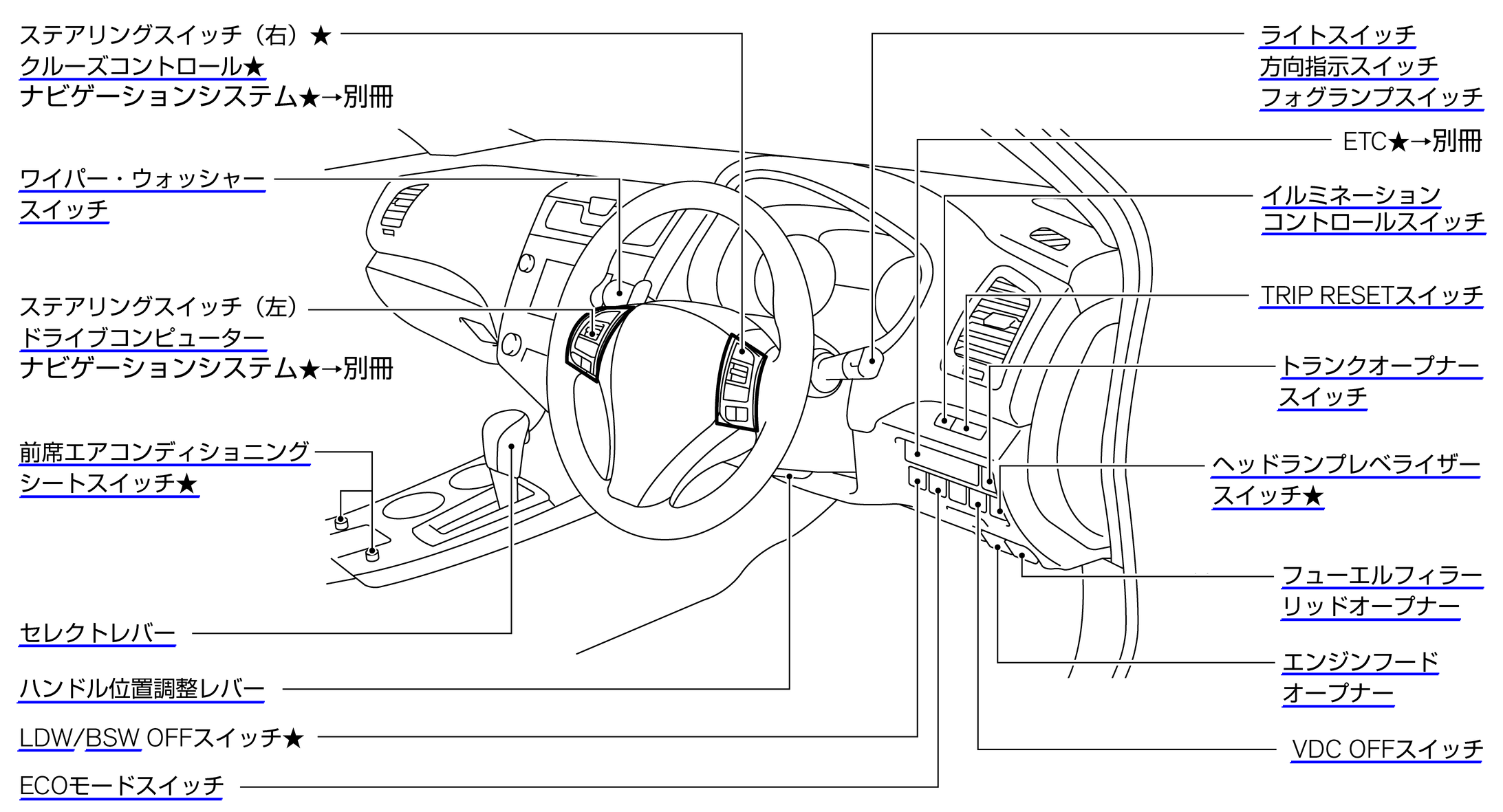 ステアリングスイッチ（右）★
クルーズコントロール★
ナビゲーションシステム★→別冊

ワイパー・ウォッシャースイッチ

ステアリングスイッチ（左）
ドライブコンピューター
ナビゲーションシステム★→別冊

前席エアコンディショニングシートスイッチ★

セレクトレバー

ハンドル位置調整レバー

LDW/BSW OFFスイッチ★

ECOモードスイッチ

ライトスイッチ
方向指示スイッチ
フォグランプスイッチ

ETC★→別冊

イルミネーションコントロールスイッチ

TRIP RESETスイッチ

トランクオープナースイッチ

ヘッドランプレベライザースイッチ★

フューエルフィラーリッドオープナー

エンジンフードオープナー

VDC OFFスイッチ