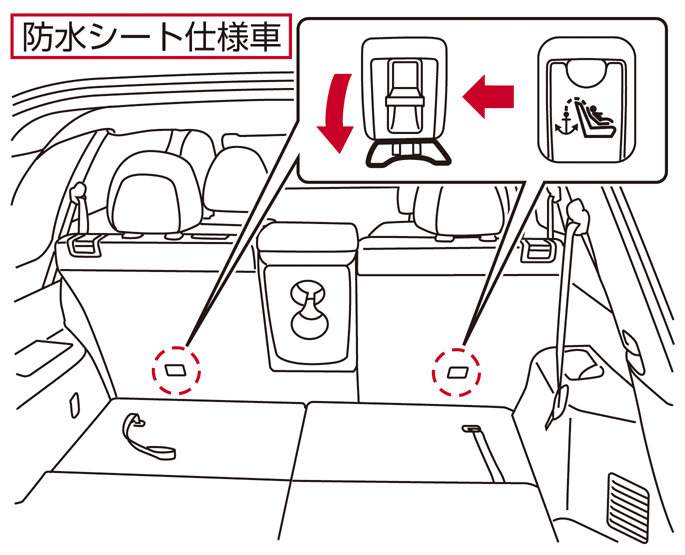 防水シート仕様車