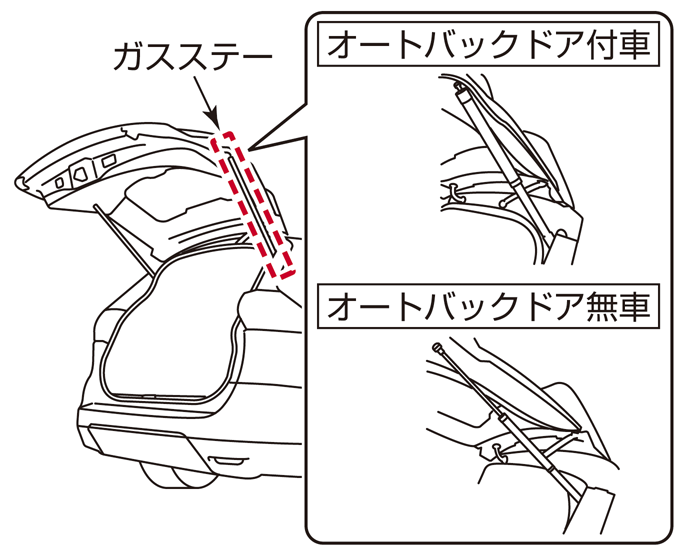 ガスステー

オートバックドア付車

オートバックドア無車