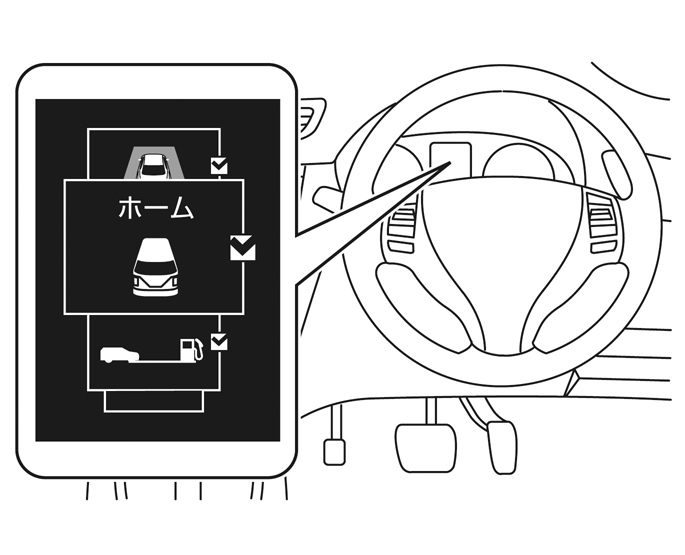 ホーム