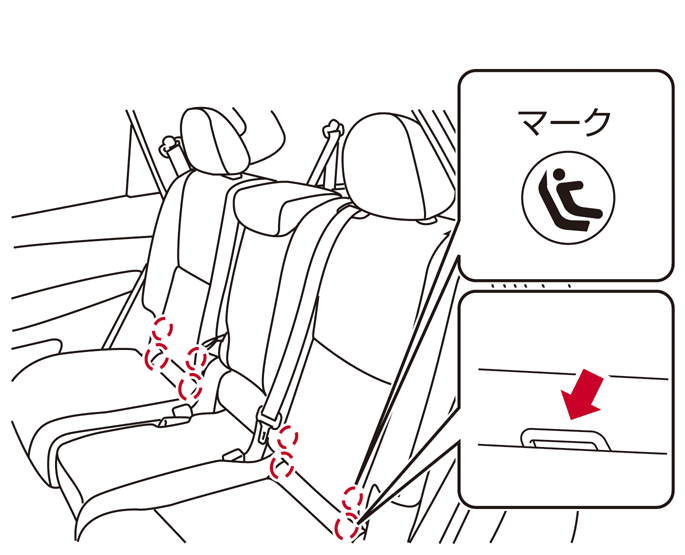 マーク