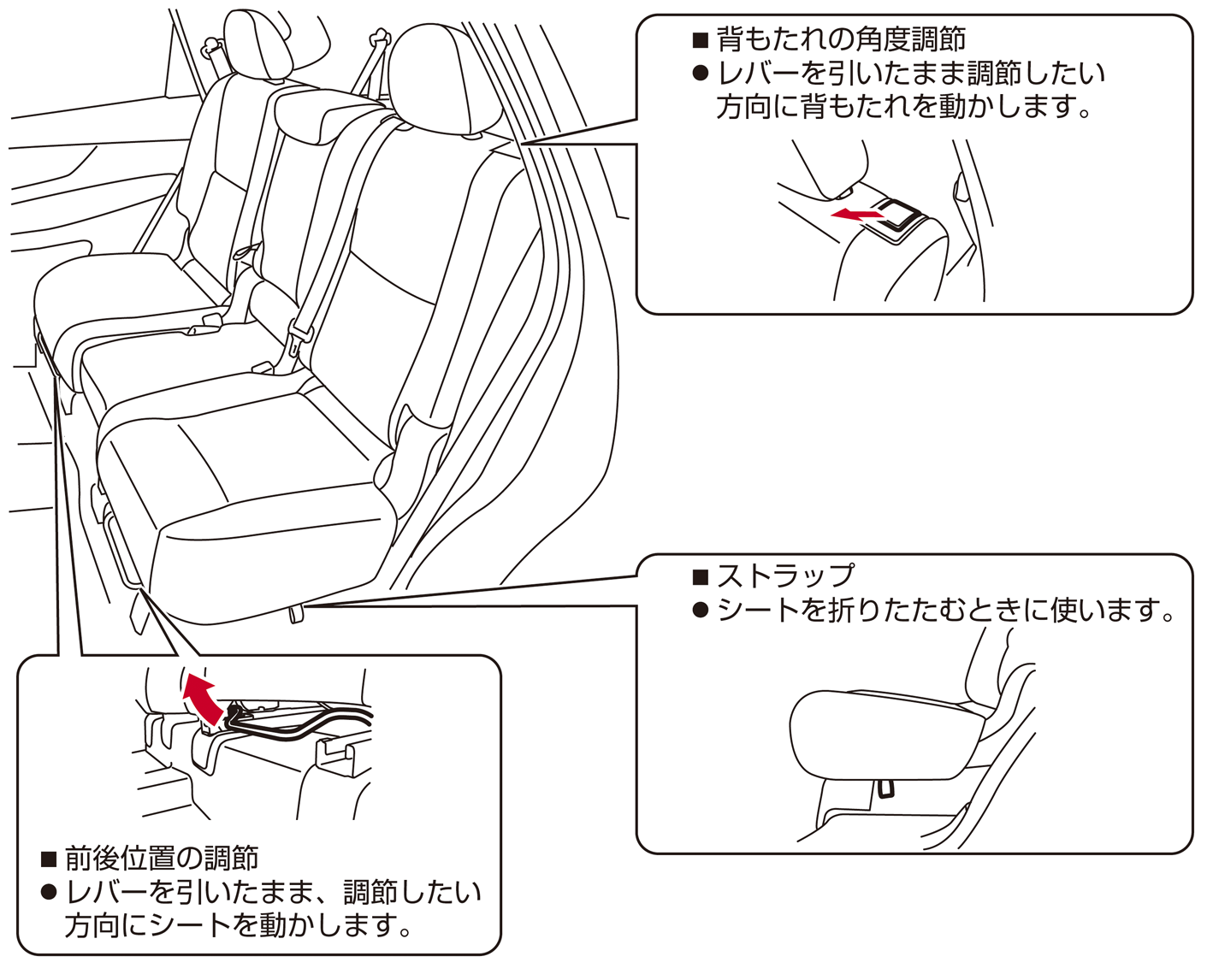 ■ 背もたれの角度調節
● レバーを引いたまま調節したい方向に背もたれを動かします。

■ ストラップ
● シートを折りたたむときに使います。

■ 前後位置の調節
● レバーを引いたまま、調節したい方向にシートを動かします。