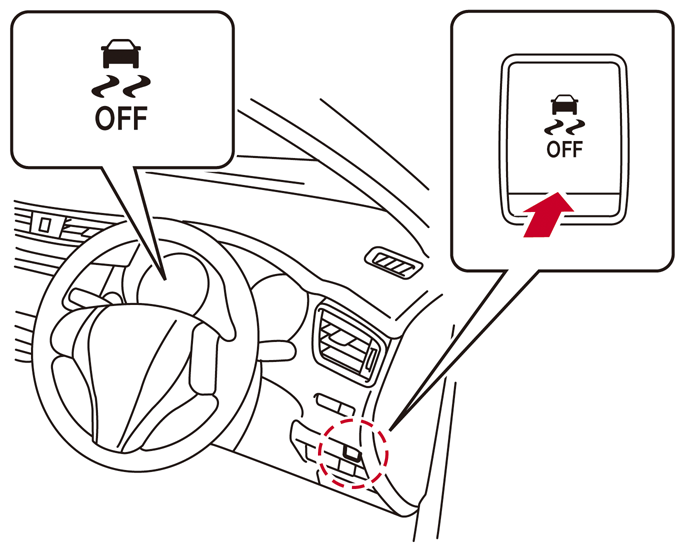 OFF

OFF