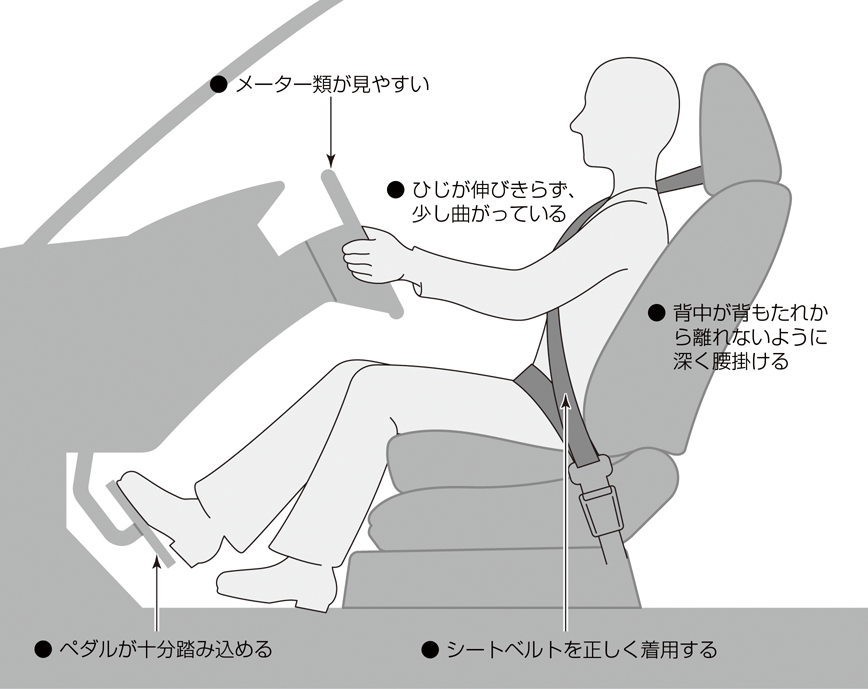 ● メーター類が見やすい

● ひじが伸びきらず、少し曲がっている

● 背中が背もたれから離れないように深く腰掛ける

● ペダルが十分踏み込める

● シートベルトを正しく着用する