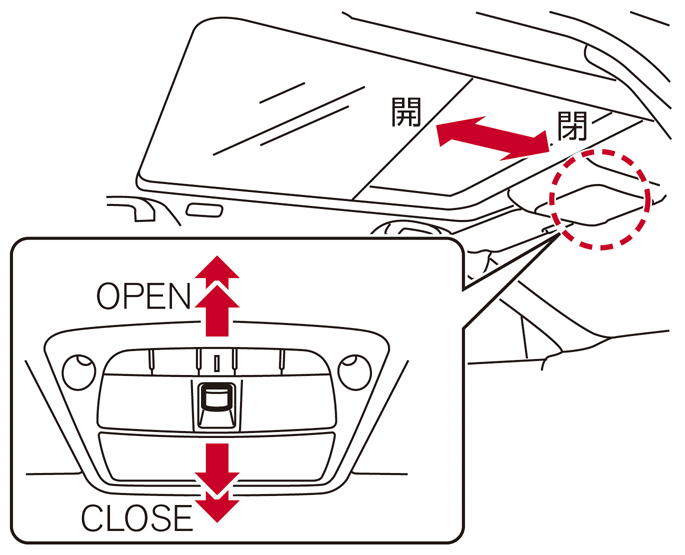 開
閉
OPEN
CLOSE