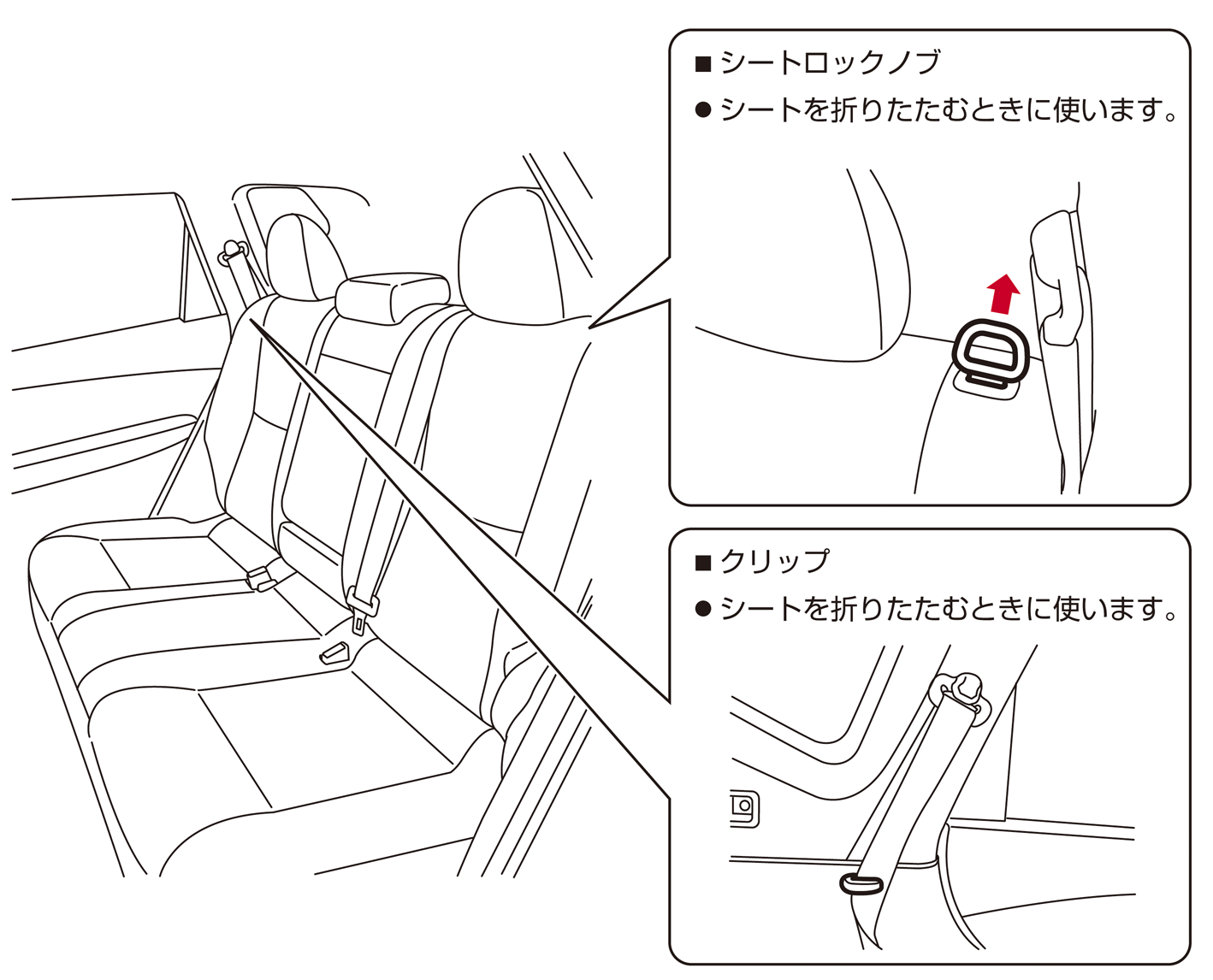 ■ シートロックノブ
● シートを折りたたむときに使います。

■ クリップ
● シートを折りたたむときに使います。