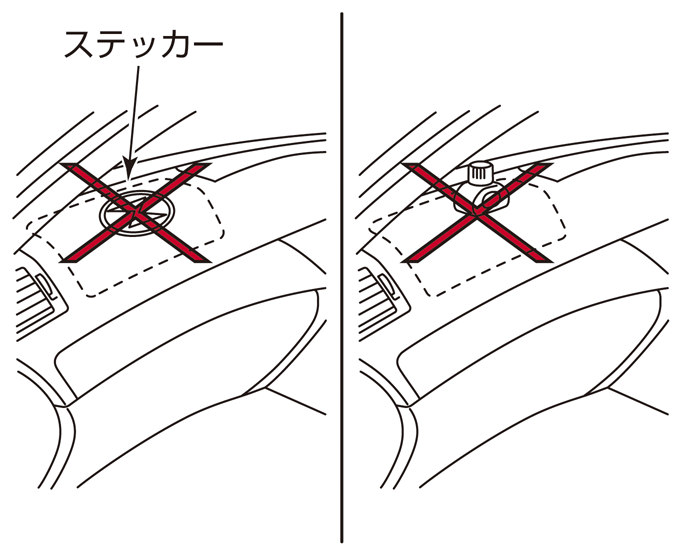 ステッカー