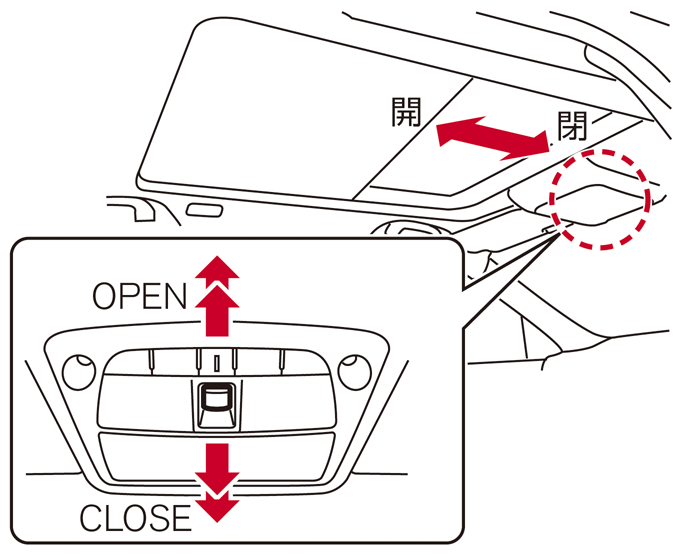 開
閉
OPEN
CLOSE