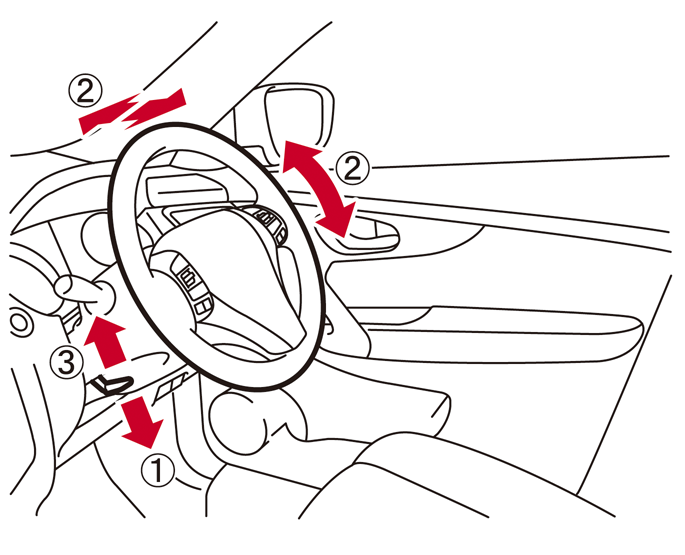 ②
②
③
①