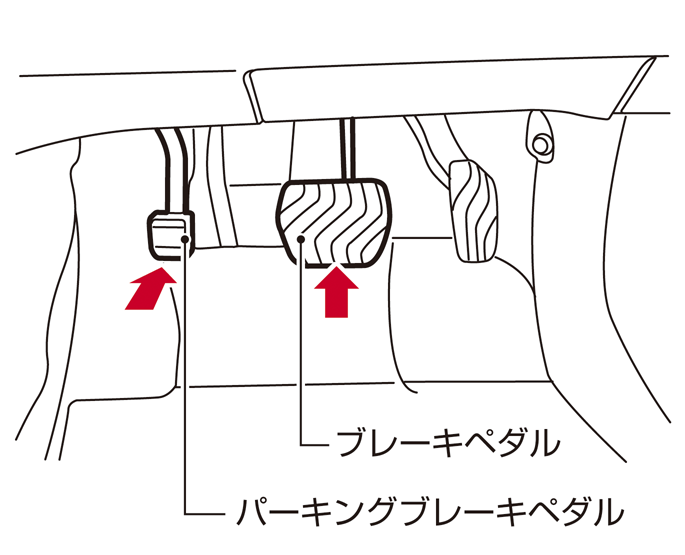 ブレーキペダル

パーキングブレーキペダル