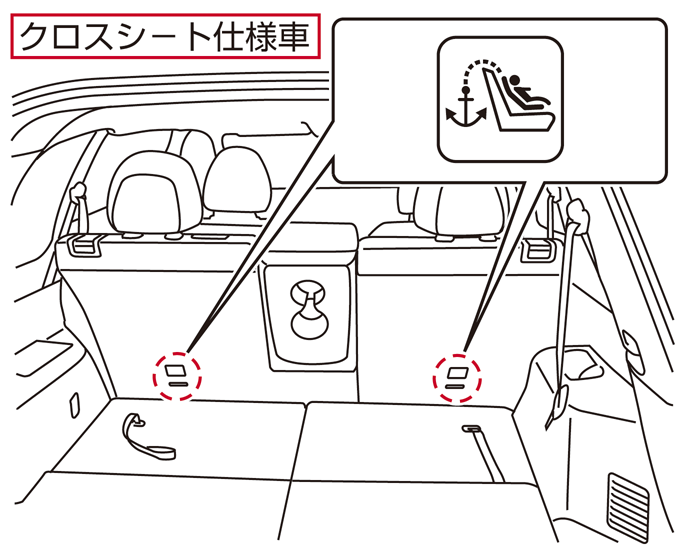 クロスシート仕様車