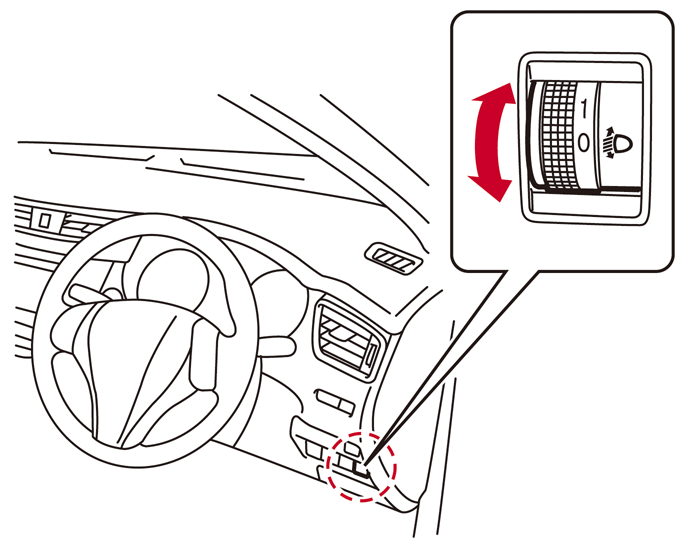 1
0