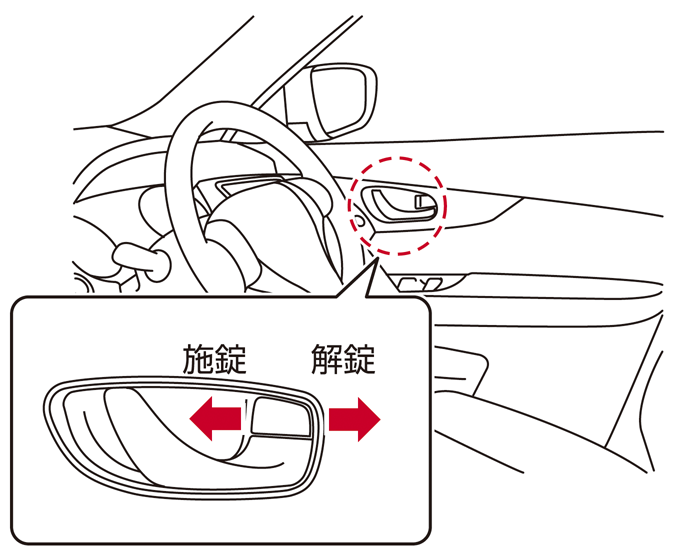 施錠 解錠