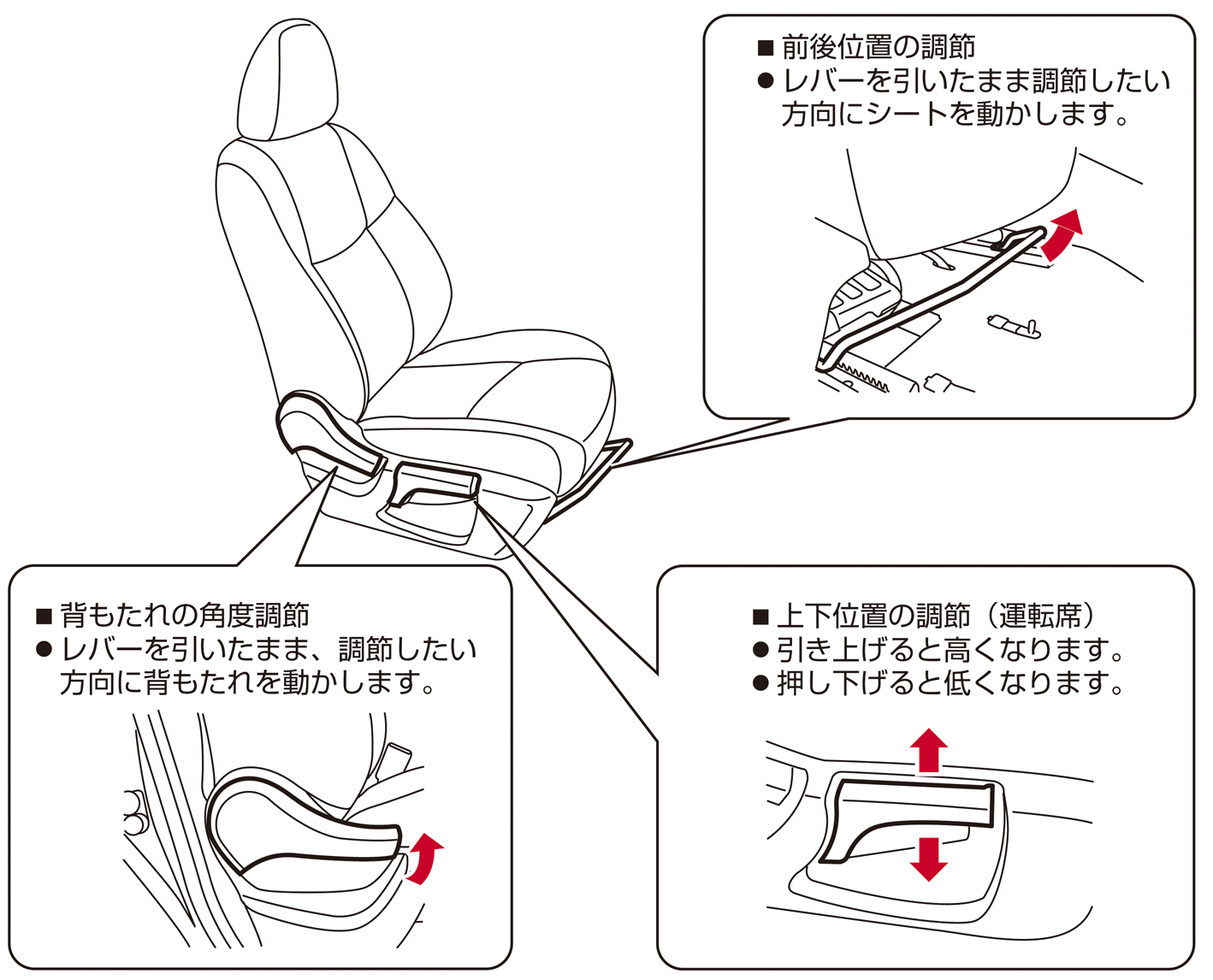 ■ 前後位置の調節
● レバーを引いたまま調節したい方向にシートを動かします。

■ 背もたれの角度調節
● レバーを引いたまま、調節したい方向に背もたれを動かします。

■ 上下位置の調節（運転席）
● 引き上げると高くなります。
● 押し下げると低くなります。