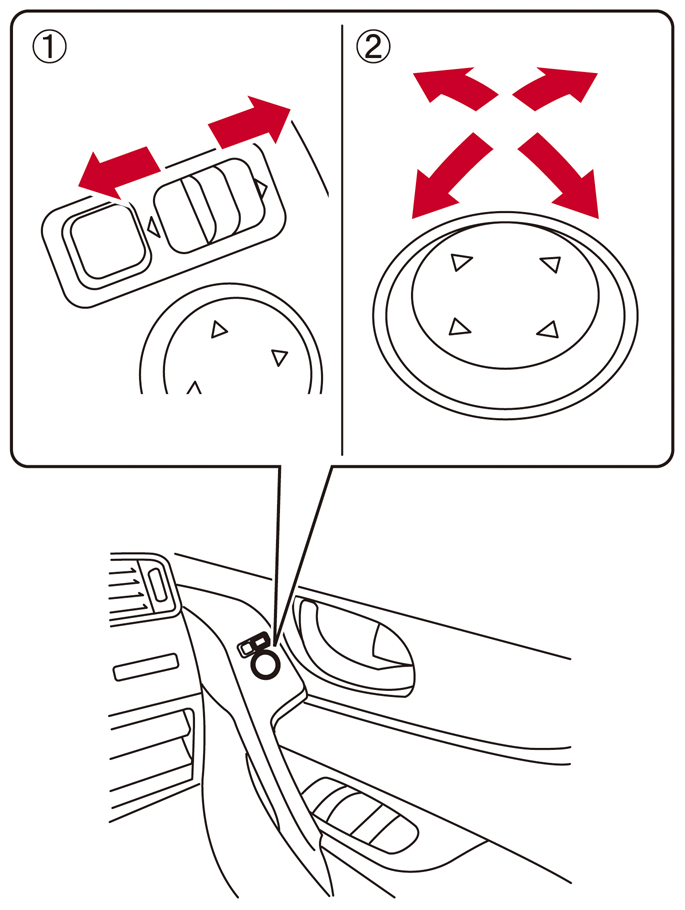 ①
②