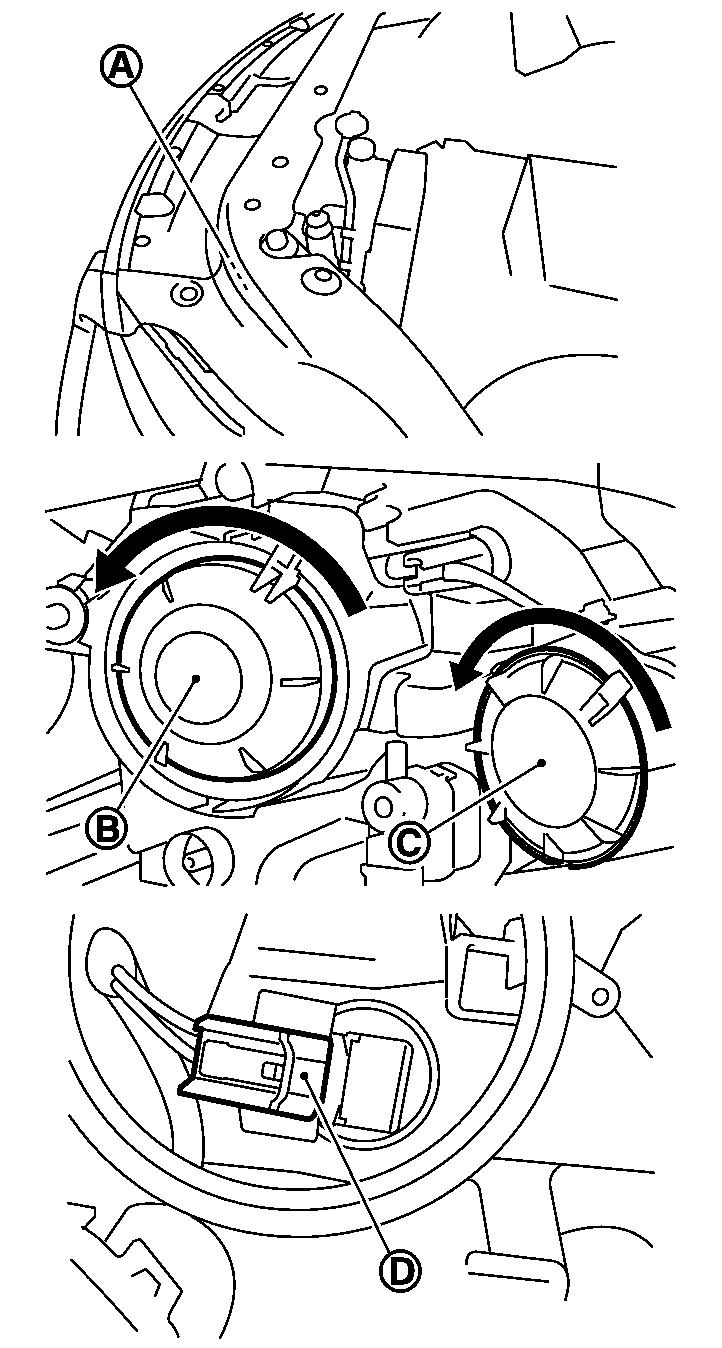 A

B

C

D