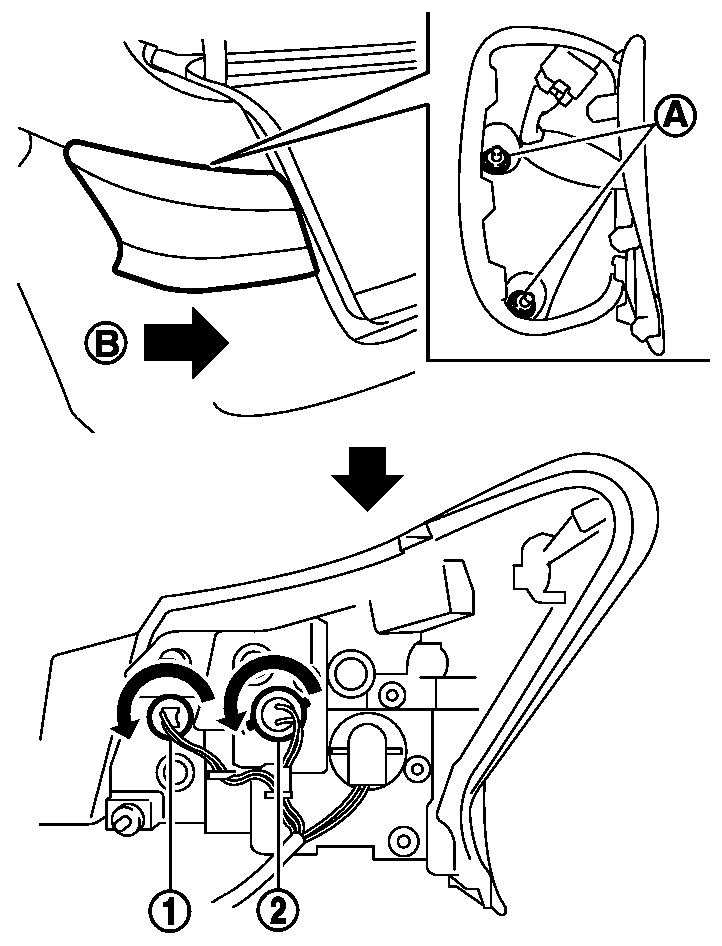 A
B
1
2