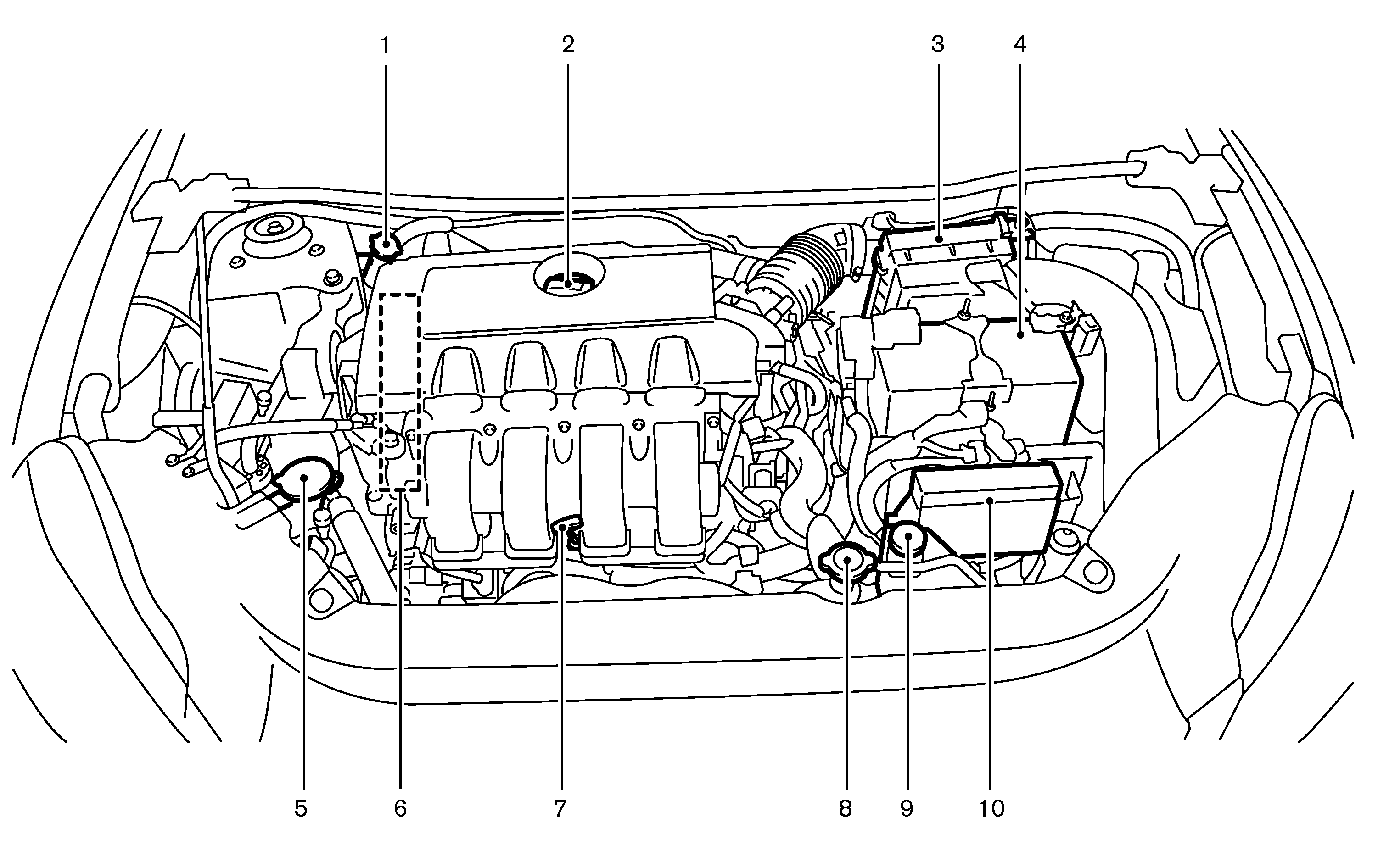 1
2
3
4
5
6
7
8
9
10