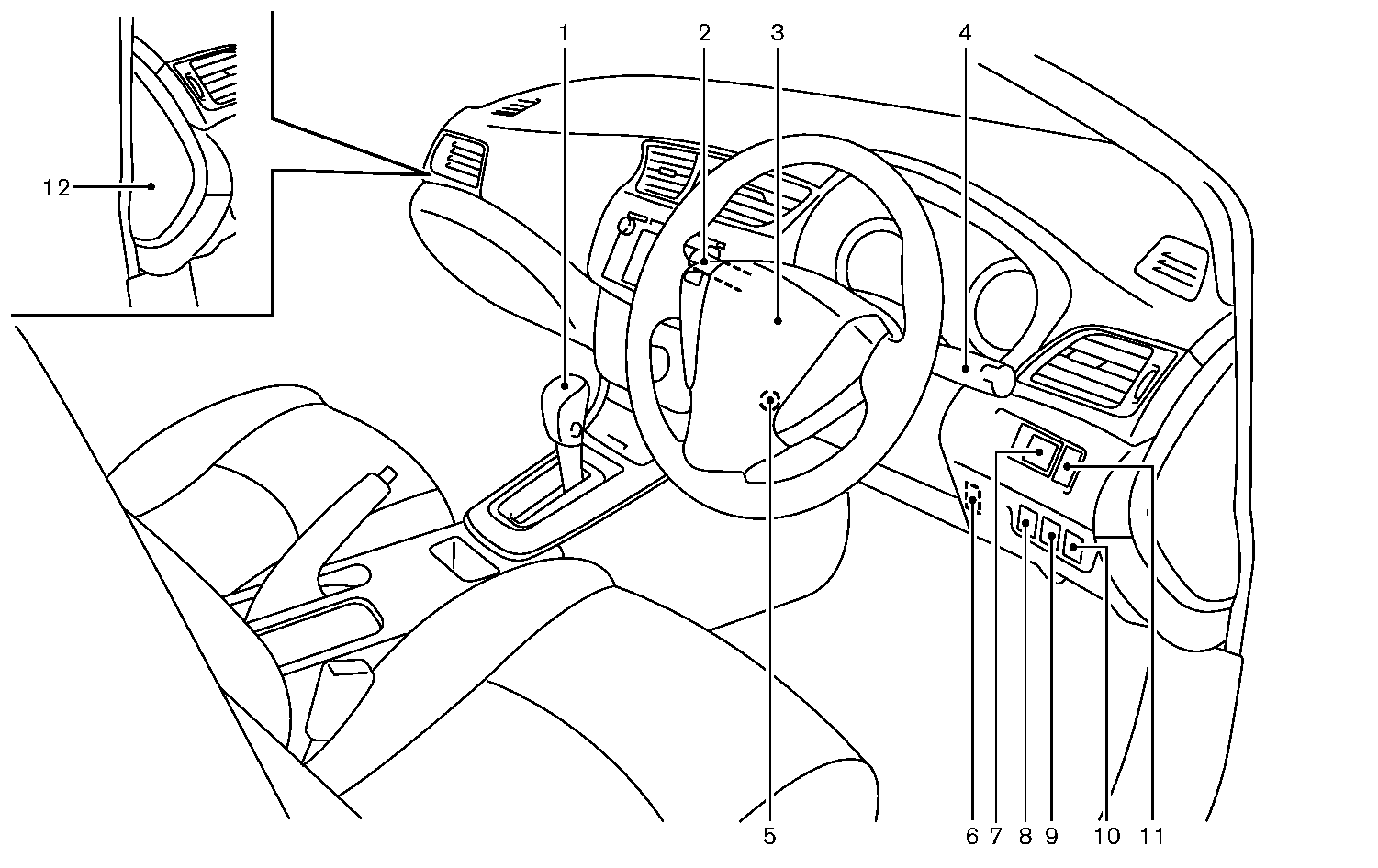 1
2
3
4
12
5
6
7
8
9
10
11